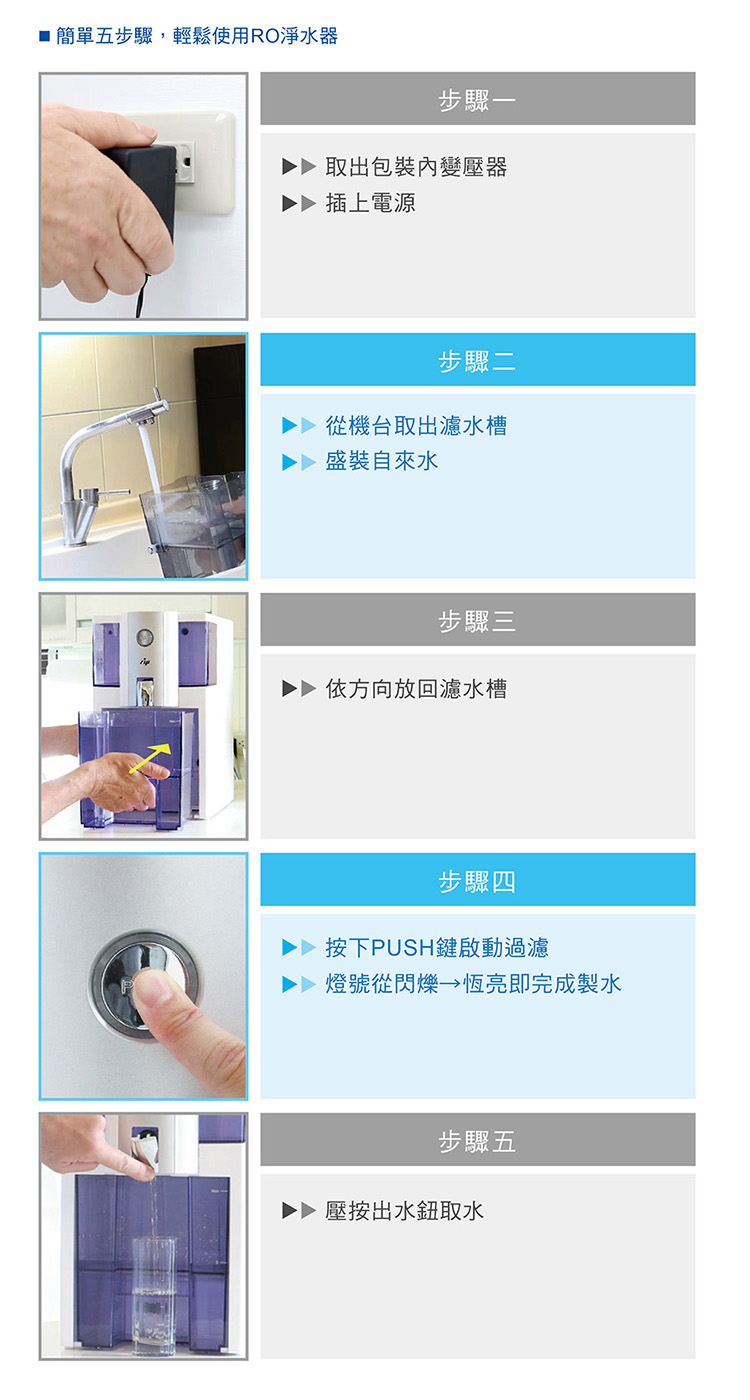 ■ 簡單五步驟，輕鬆使用RO淨水器

步驟一

▶▶ 取出包裝內變壓器
▶▶ 插上電源

步驟二

▶▶ 從機台取出濾水槽
▶▶ 盛裝自來水

步驟三

▶▶ 依方向放回濾水槽

步驟四

▶▶ 按下PUSH鍵啟動過濾
▶▶ 燈號從閃爍→恆亮即完成製水

步驟五

▶▶ 壓按出水鈕取水