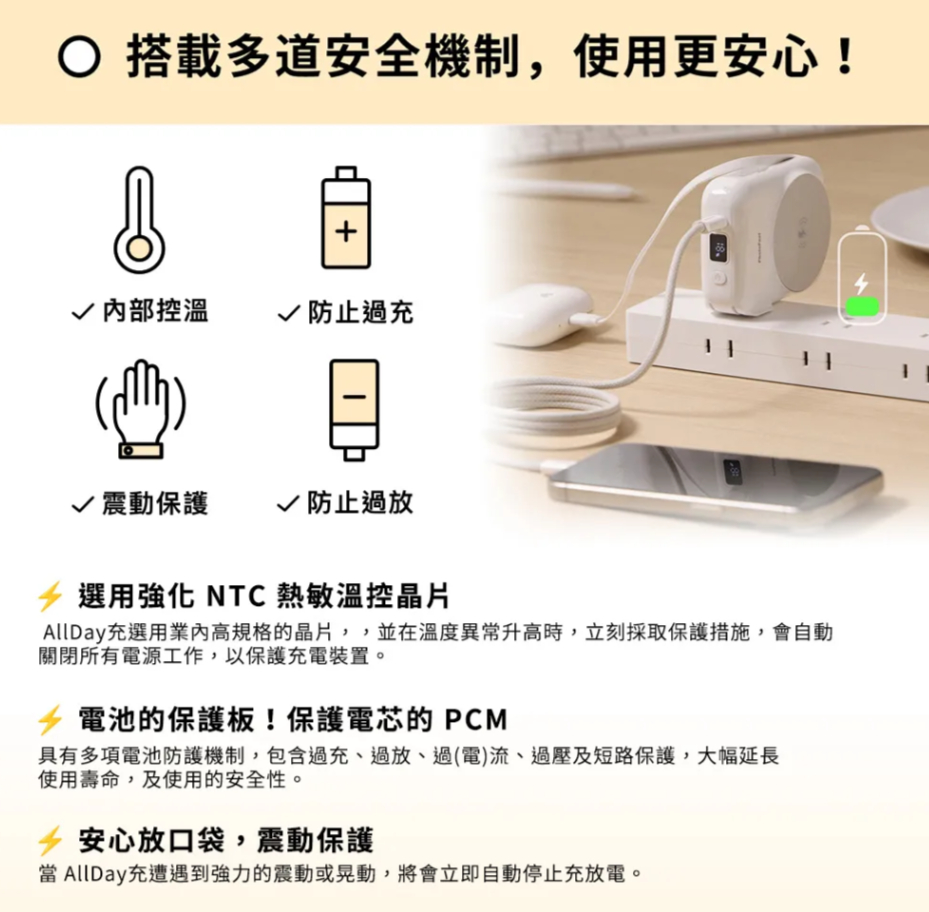 搭載多道安全機制，使用更安心！

✓ 內部控溫

✓ 防止過充

✓ 震動保護

✓ 防止過放

選用強化 NTC 熱敏溫控晶片

AllDay充選用業內高規格的晶片，，並在溫度異常升高時，立刻採取保護措施，會自動關閉所有電源工作，以保護充電裝置。

電池的保護板！保護電芯的 PCM

具有多項電池防護機制，包含過充、過放、過(電)流、過壓及短路保護，大幅延長使用壽命，及使用的安全性。

安心放口袋，震動保護

當 AllDay充遭遇到強力的震動或晃動，將會立即自動停止充放電。