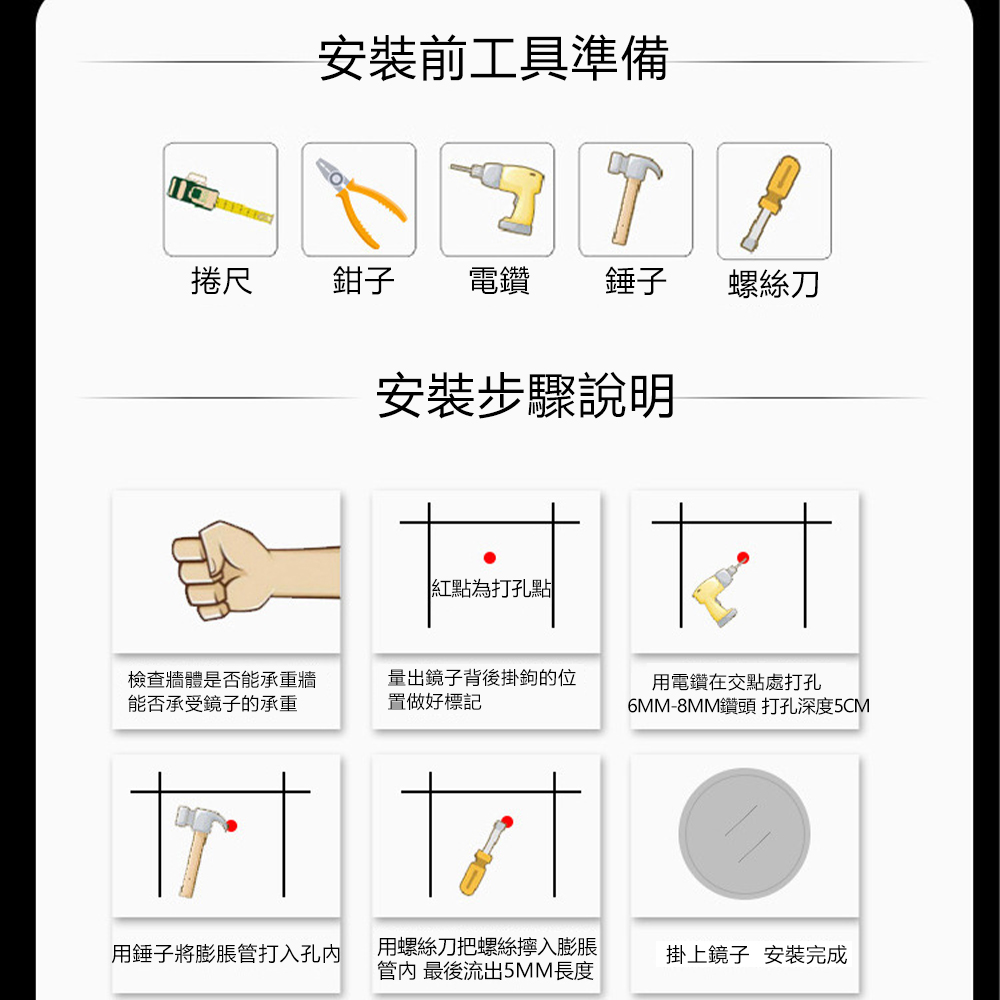 安裝前工具準備

捲尺

鉗子

電鑽

錘子

螺絲刀

安裝步驟說明

檢查牆體是否能承重牆能否承受鏡子的承重

紅點為打孔點

量出鏡子背後掛鉤的位置做好標記

用電鑽在交點處打孔
6MM-8MM鑽頭 打孔深度5CM

用錘子將膨脹管打入孔內

用螺絲刀把螺絲擰入膨脹管內 最後流出5MM長度

掛上鏡子 安裝完成