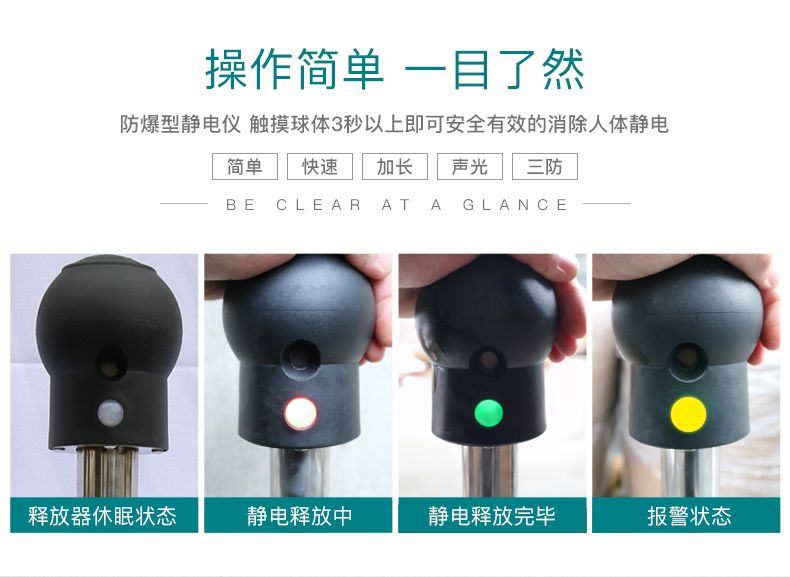 操作简单 一目了然

防爆型静电仪 触摸球体3秒以上即可安全有效的消除人体静电

简单　快速　加长　声光　三防

BE CLEAR AT A GLANCE

释放器休眠状态

静电释放中

静电释放完毕

报警状态