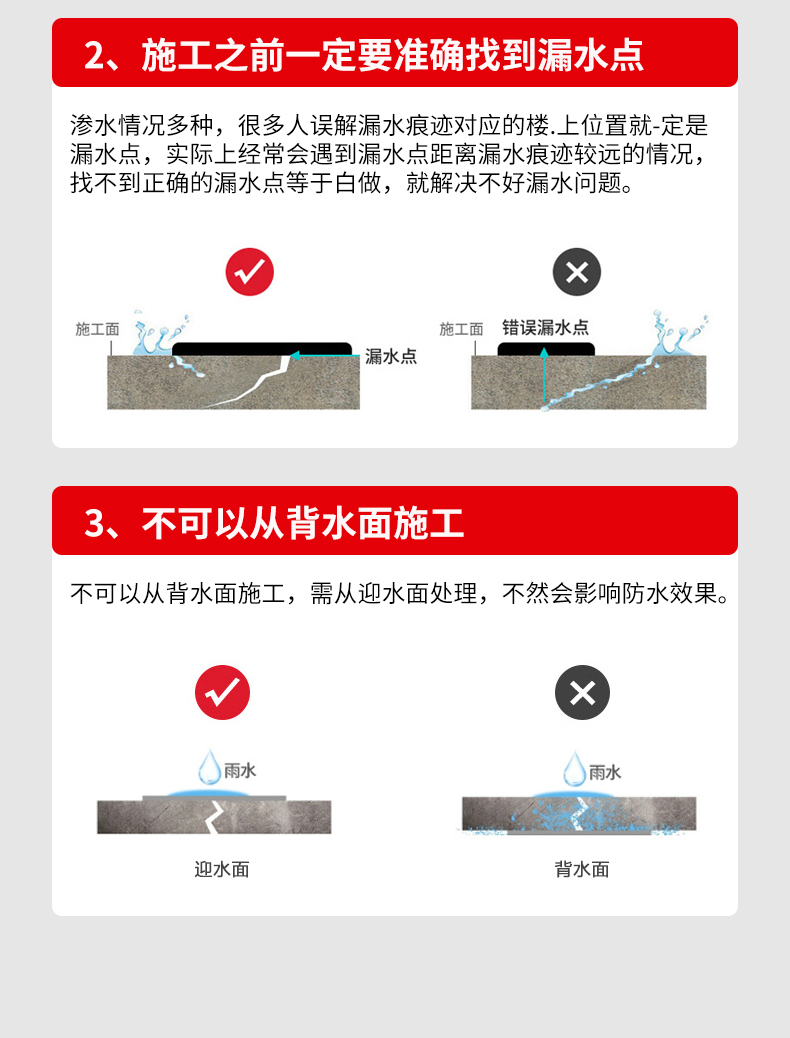 2、施工之前一定要准确找到漏水点

渗水情况多种，很多人误解漏水痕迹对应的楼.上位置就-定是漏水点，实际上经常会遇到漏水点距离漏水痕迹较远的情况，找不到正确的漏水点等于白做，就解决不好漏水问题。

施工面

漏水点

施工面

错误漏水点

3、不可以从背水面施工

不可以从背水面施工，需从迎水面处理，不然会影响防水效果。

雨水

迎水面

雨水

背水面