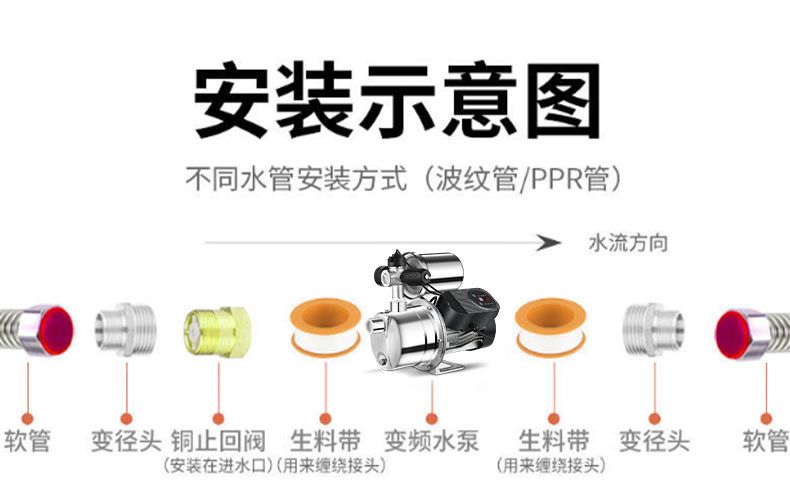 安装示意图

不同水管安装方式（波纹管/PPR管）

水流方向

软管

变径头

铜止回阀
(安装在进水口)

生料带
(用来缠绕接头)

变频水泵

生料带
(用来缠绕接头)

变径头

软管