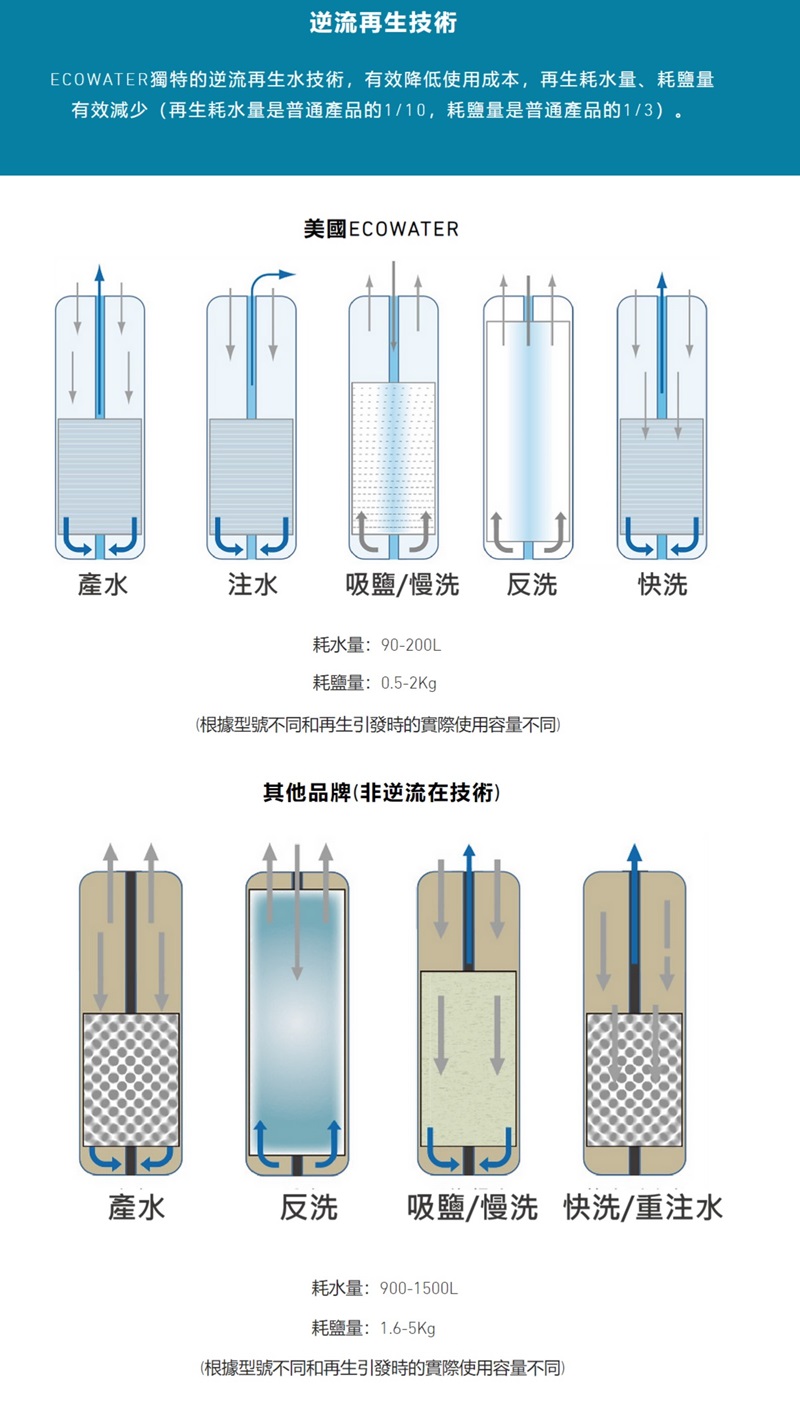 逆流再生技術

ECOWATER獨特的逆流再生水技術，有效降低使用成本，再生耗水量、耗鹽量有效減少（再生耗水量是普通產品的1/10，耗鹽量是普通產品的1/3）。

美國ECOWATER

產水 注水 吸鹽/慢洗 反洗 快洗

耗水量：90-200L

耗鹽量：0.5-2Kg

(根據型號不同和再生引發時的實際使用容量不同)

其他品牌(非逆流在技術)

產水 反洗 吸鹽/慢洗 快洗/重注水

耗水量：900-1500L

耗鹽量：1.6-5Kg

(根據型號不同和再生引發時的實際使用容量不同)