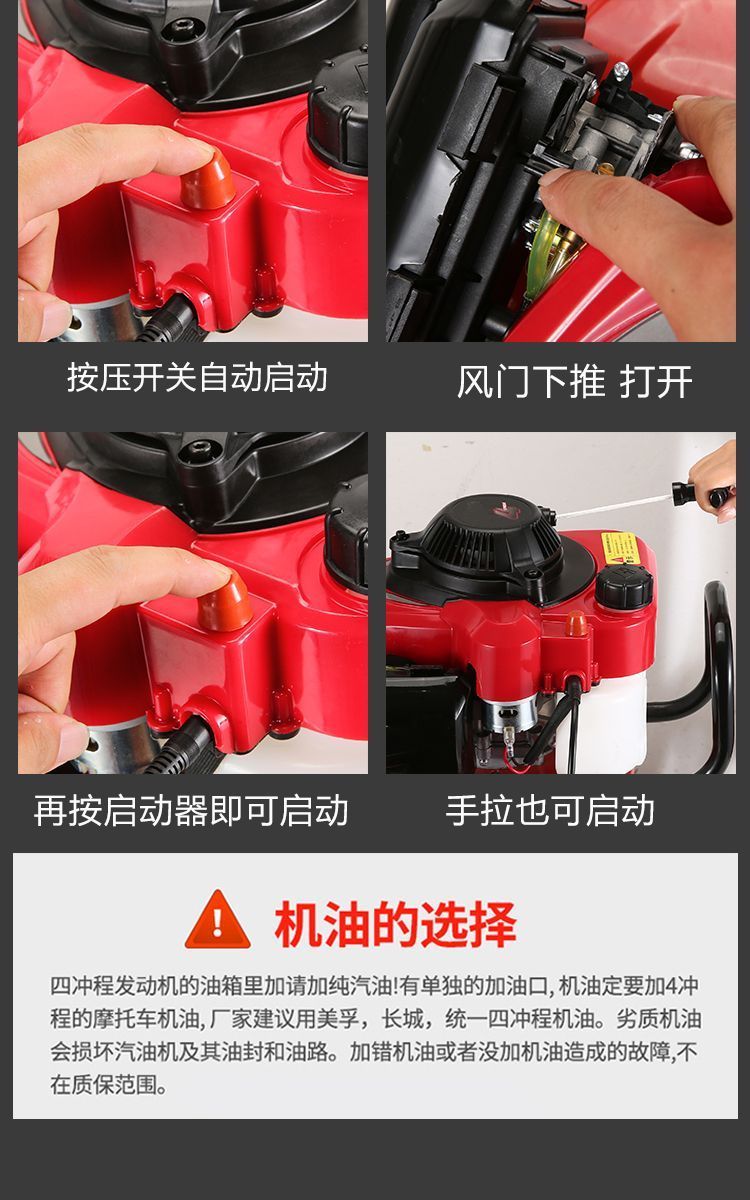 按压开关自动启动

风门下推 打开

再按启动器即可启动

手拉也可启动

机油的选择

四冲程发动机的油箱里加请加纯汽油!有单独的加油口, 机油定要加4冲程的摩托车机油, 厂家建议用美孚，长城，统一四冲程机油。劣质机油会损坏汽油机及其油封和油路。加错机油或者没加机油造成的故障,不在质保范围。