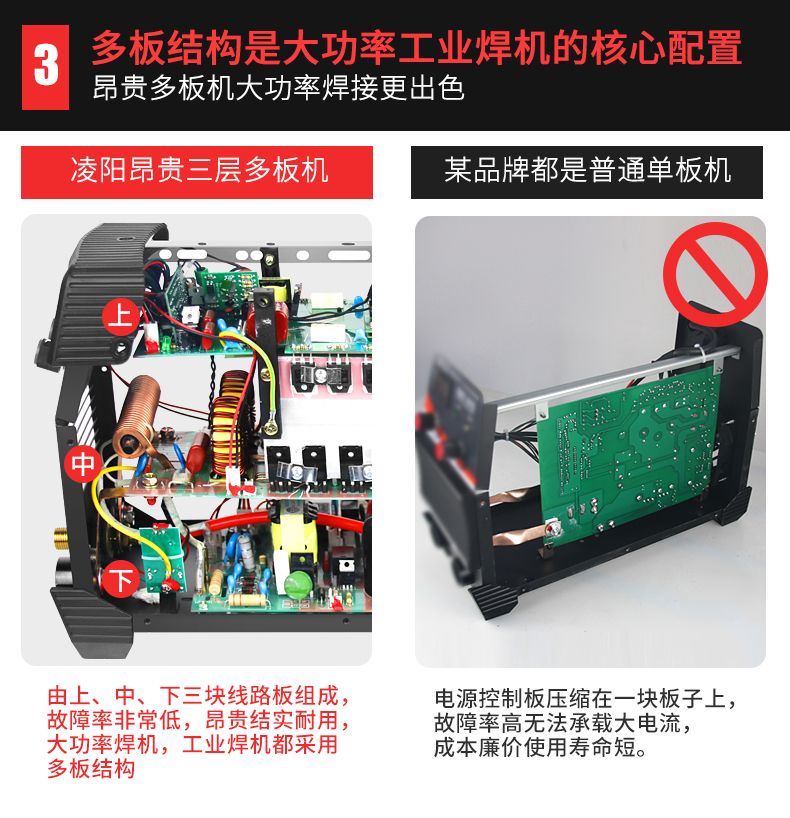 3 多板结构是大功率工业焊机的核心配置
昂贵多板机大功率焊接更出色

凌阳昂贵三层多板机

上
中
下

由上、中、下三块线路板组成，故障率非常低，昂贵结实耐用，大功率焊机，工业焊机都采用多板结构

某品牌都是普通单板机

电源控制板压缩在一块板子上，故障率高无法承载大电流，成本廉价使用寿命短。