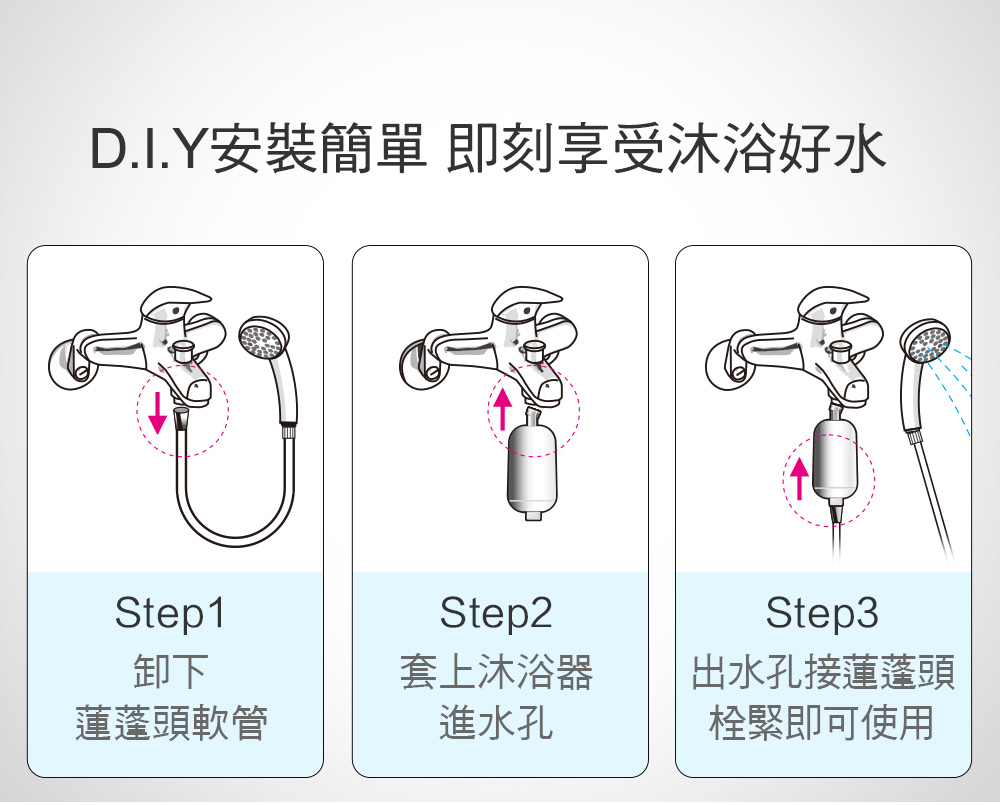 D.I.Y安裝簡單 即刻享受沐浴好水

Step1
卸下
蓮蓬頭軟管

Step2
套上沐浴器
進水孔

Step3
出水孔接蓮蓬頭
栓緊即可使用