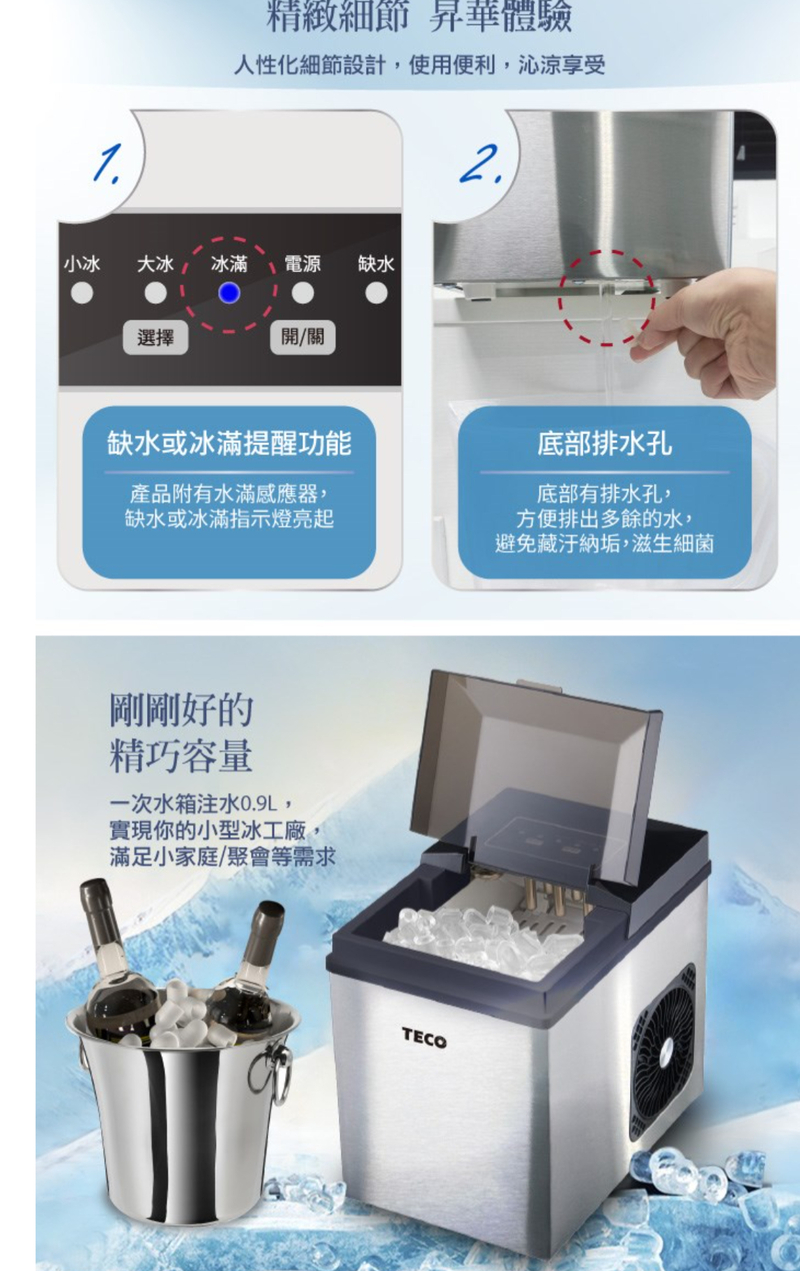 精緻細節 昇華體驗

人性化細節設計，使用便利，沁涼享受

1.

小冰 大冰 冰滿 電源 缺水

選擇 開/關

缺水或冰滿提醒功能

產品附有水滿感應器，缺水或冰滿指示燈亮起

2.

底部排水孔

底部有排水孔，方便排出多餘的水，避免藏汙納垢，滋生細菌

剛剛好的精巧容量

一次水箱注水0.9L，實現你的小型冰工廠，滿足小家庭/聚會等需求

TECO