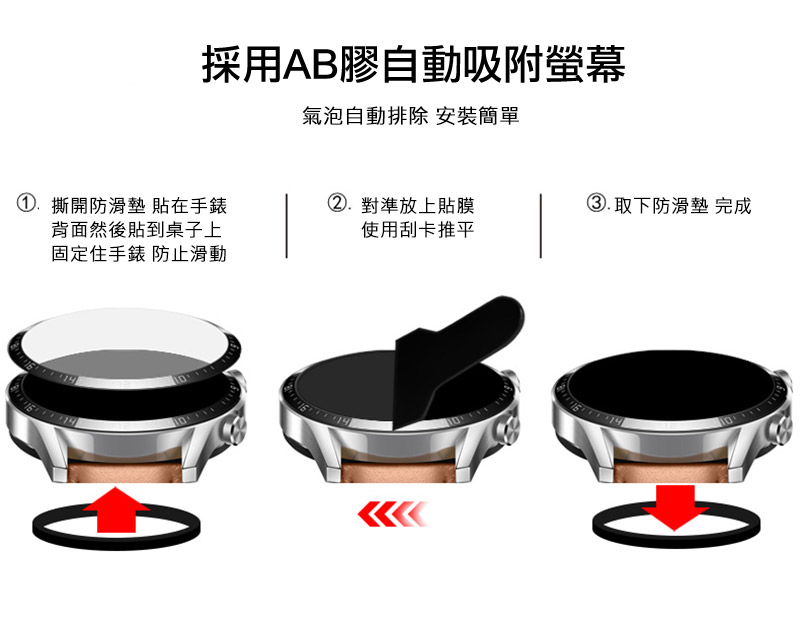 採用AB膠自動吸附螢幕

氣泡自動排除 安裝簡單

①. 撕開防滑墊 貼在手錶背面然後貼到桌子上固定住手錶 防止滑動

②. 對準放上貼膜使用刮卡推平

③. 取下防滑墊 完成