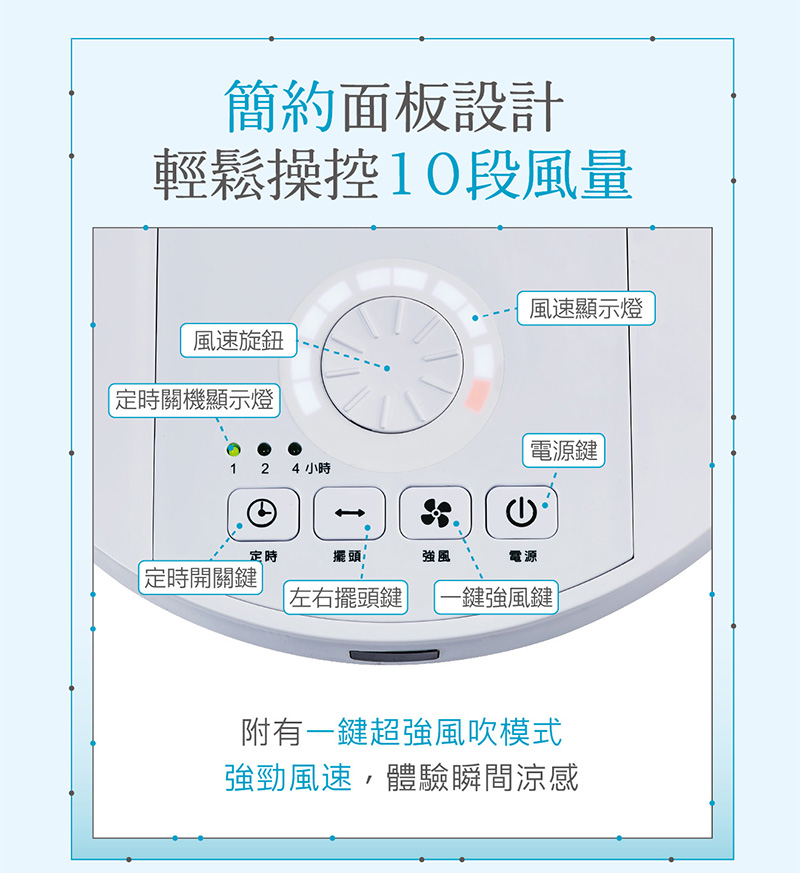 簡約面板設計
輕鬆操控10段風量

風速顯示燈
風速旋鈕
定時關機顯示燈
電源鍵
1 2 4 小時
定時 擺頭 強風 電源
定時開關鍵
左右擺頭鍵
一鍵強風鍵

附有一鍵超強風吹模式
強勁風速，體驗瞬間涼感