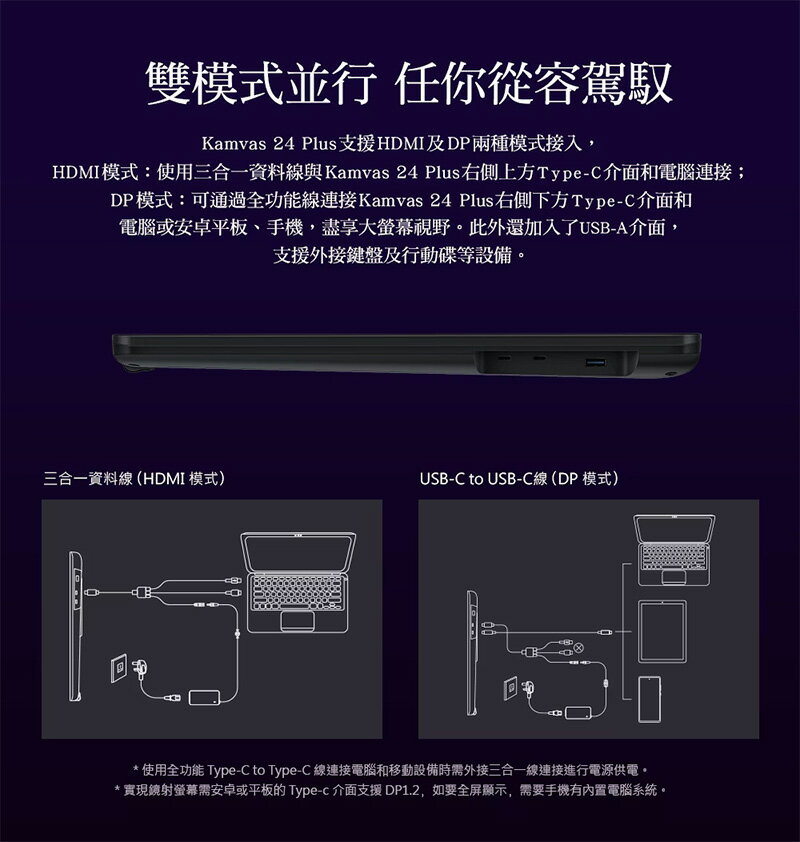 雙模式並行 任你從容駕馭

Kamvas 24 Plus支援HDMI及DP兩種模式接入，
HDMI模式：使用三合一資料線與Kamvas 24 Plus右側上方Type-C介面和電腦連接；
DP模式：可通過全功能線連接Kamvas 24 Plus右側下方Type-C介面和
電腦或安卓平板、手機，盡享大螢幕視野。此外還加入了USB-A介面，
支援外接鍵盤及行動碟等設備。

三合一資料線（HDMI 模式）

USB-C to USB-C線（DP 模式）

* 使用全功能 Type-C to Type-C 線連接電腦和移動設備時需外接三合一線連接進行電源供電。
* 實現鏡射螢幕需安卓或平板的 Type-c 介面支援 DP1.2，如要全屏顯示，需要手機有內置電腦系統。