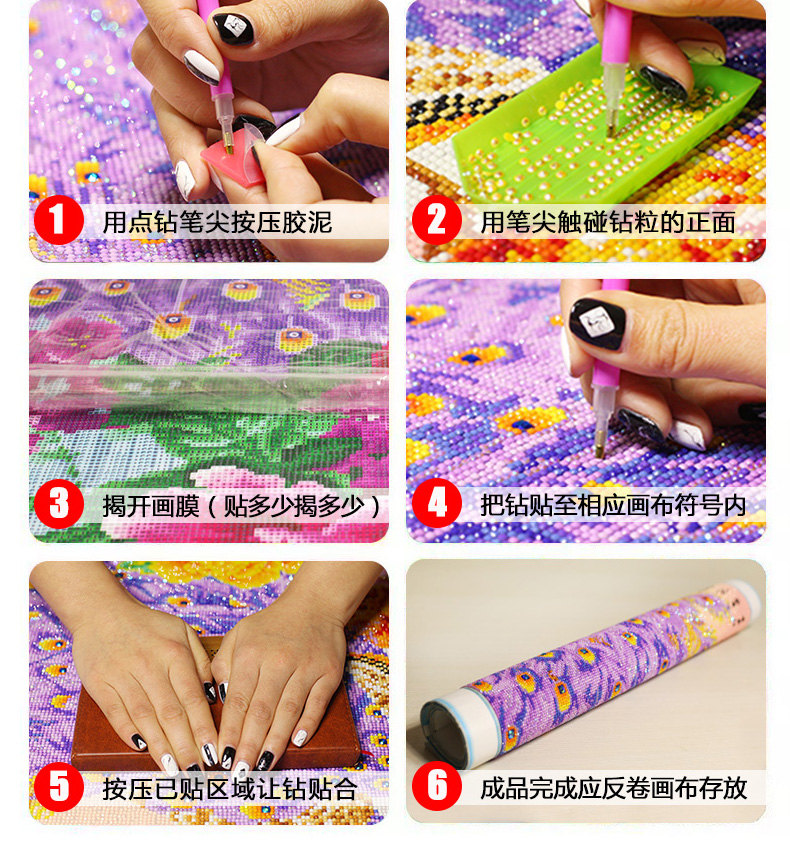 1 用点钻笔尖按压胶泥

2 用笔尖触碰钻粒的正面

3 揭开画膜（贴多少揭多少）

4 把钻贴至相应画布符号内

5 按压已贴区域让钻贴合

6 成品完成应反卷画布存放