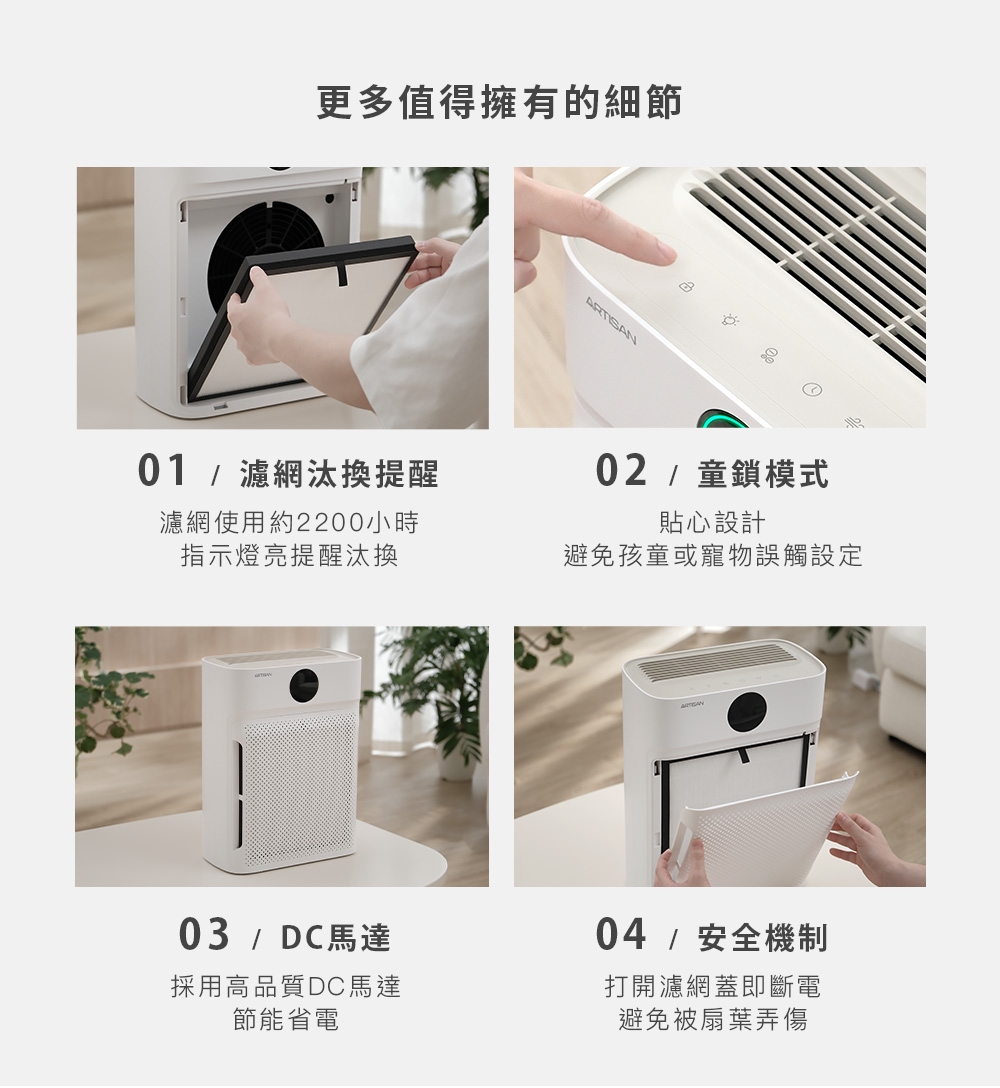 更多值得擁有的細節

ARTISAN

01 / 濾網汰換提醒

濾網使用約2200小時
指示燈亮提醒汰換

02 / 童鎖模式

貼心設計
避免孩童或寵物誤觸設定

ARTISAN

ARTISAN

03 / DC馬達

採用高品質DC馬達
節能省電

04 / 安全機制

打開濾網蓋即斷電
避免被扇葉弄傷