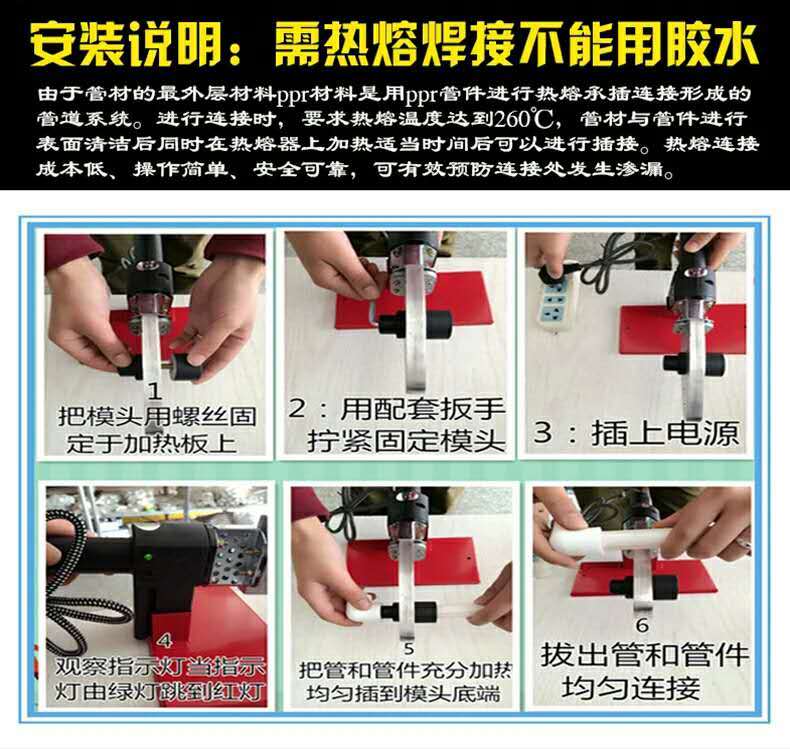 安装说明：需热熔焊接不能用胶水

由于管材的最外层材料ppr材料是用ppr管件进行热熔承插连接形成的管道系统。进行连接时，要求热熔温度达到260℃，管材与管件进行表面清洁后同时在热熔器上加热适当时间后可以进行插接。热熔连接成本低、操作简单、安全可靠，可有效预防连接处发生渗漏。

1
把模头用螺丝固定于加热板上

2：用配套扳手拧紧固定模头

3：插上电源

4
观察指示灯当指示灯由绿灯跳到红灯

5
把管和管件充分加热均匀插到模头底端

6
拔出管和管件均匀连接