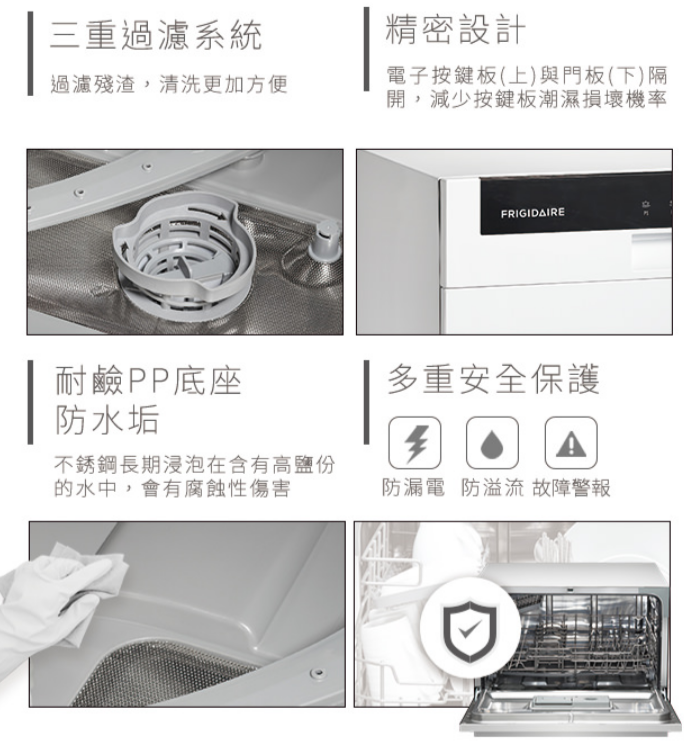 三重過濾系統

過濾殘渣，清洗更加方便

精密設計

電子按鍵板(上)與門板(下)隔開，減少按鍵板潮濕損壞機率

FRIGIDAIRE

耐鹼PP底座
防水垢

不銹鋼長期浸泡在含有高鹽份的水中，會有腐蝕性傷害

多重安全保護

防漏電 防溢流 故障警報