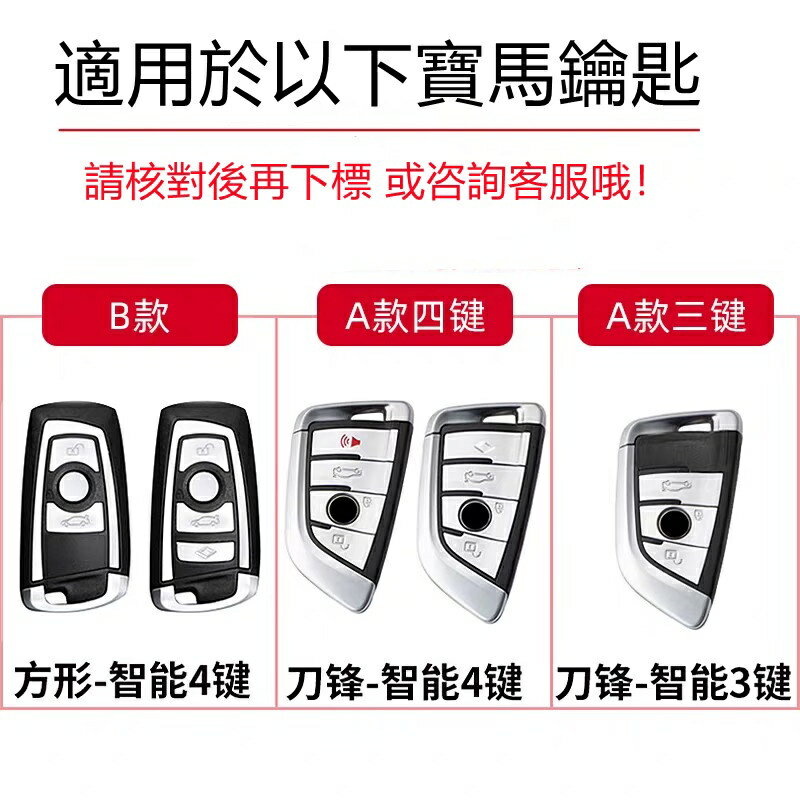 適用於以下寶馬鑰匙

請核對後再下標 或咨詢客服哦！

B款

方形-智能4键

A款四键

刀锋-智能4键

A款三键

刀锋-智能3键