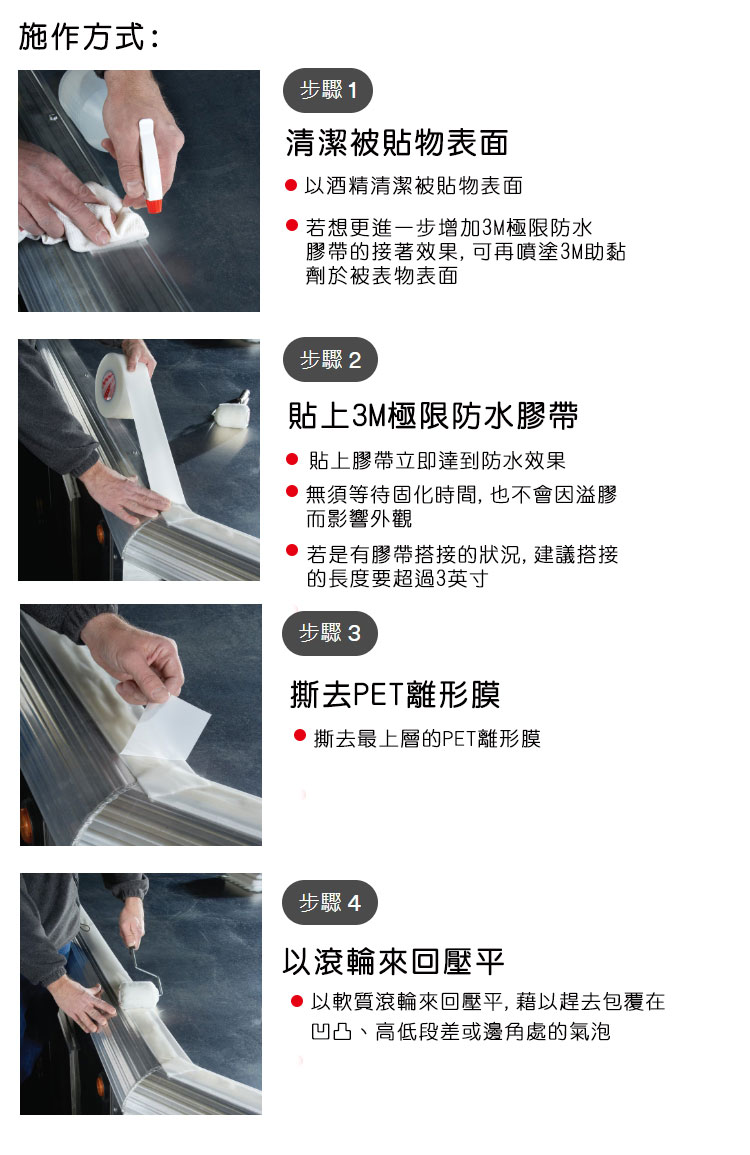 施作方式:

步驟 1

清潔被貼物表面

● 以酒精清潔被貼物表面

● 若想更進一步增加3M極限防水膠帶的接著效果, 可再噴塗3M助黏劑於被表物表面

步驟 2

貼上3M極限防水膠帶

● 貼上膠帶立即達到防水效果

● 無須等待固化時間, 也不會因溢膠而影響外觀

● 若是有膠帶搭接的狀況, 建議搭接的長度要超過3英寸

步驟 3

撕去PET離形膜

● 撕去最上層的PET離形膜

步驟 4

以滾輪來回壓平

● 以軟質滾輪來回壓平, 藉以趕去包覆在凹凸、高低段差或邊角處的氣泡