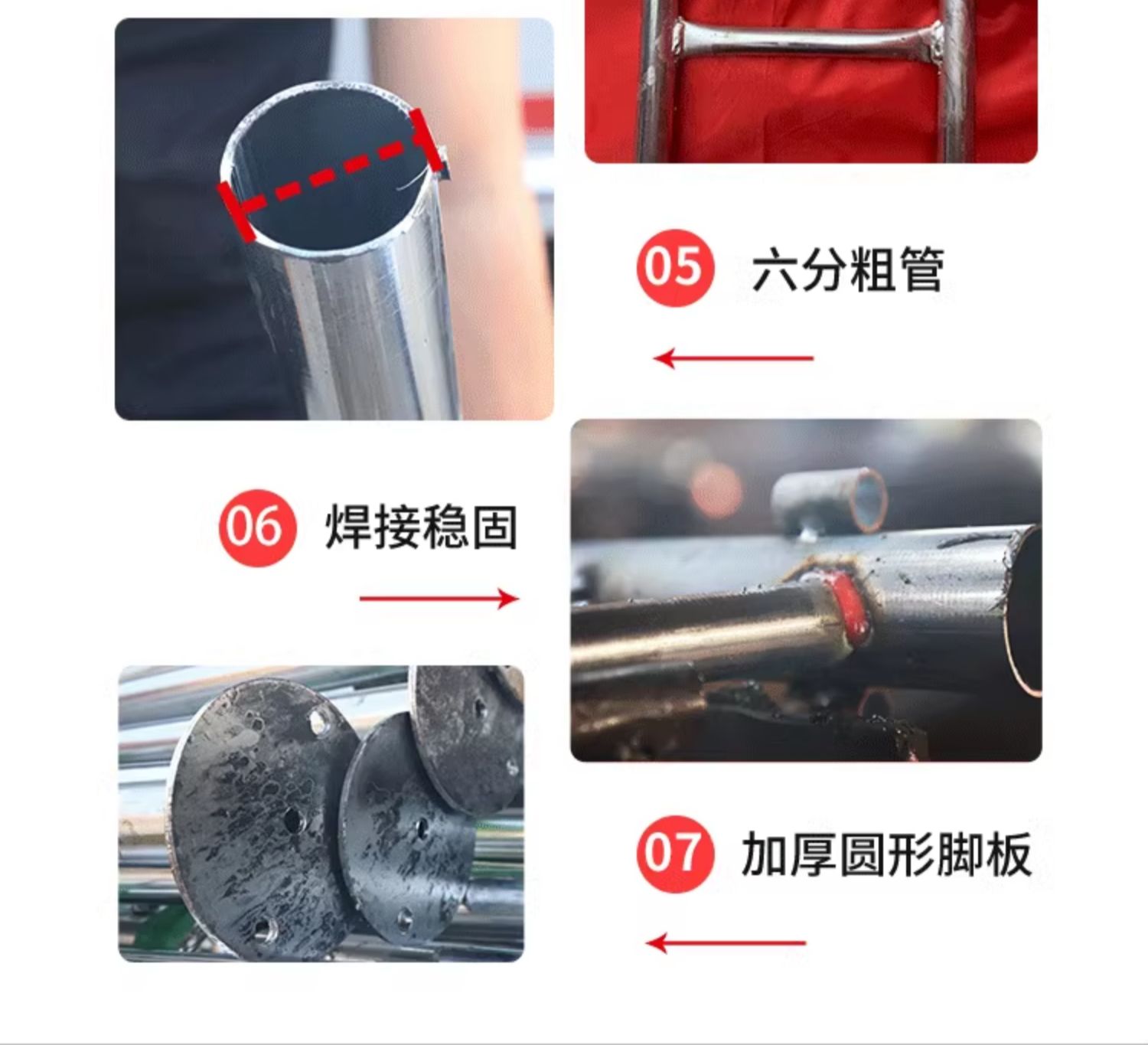 05 六分粗管

06 焊接稳固

07 加厚圆形脚板