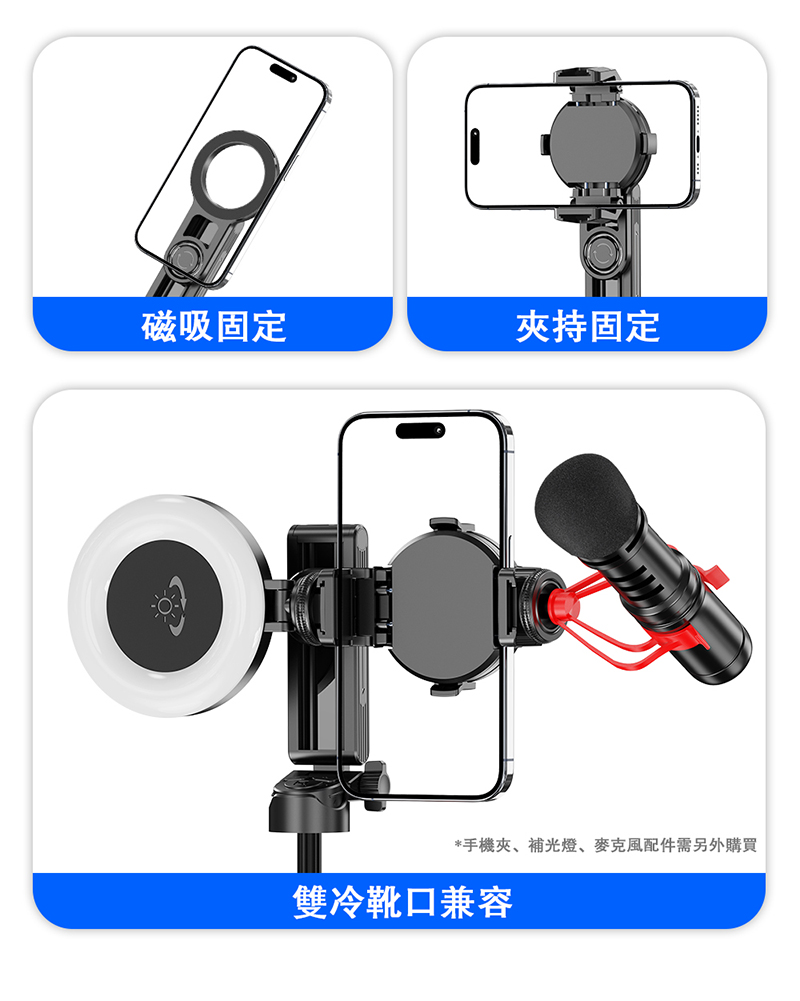 磁吸固定

夾持固定

*手機夾、補光燈、麥克風配件需另外購買

雙冷靴口兼容