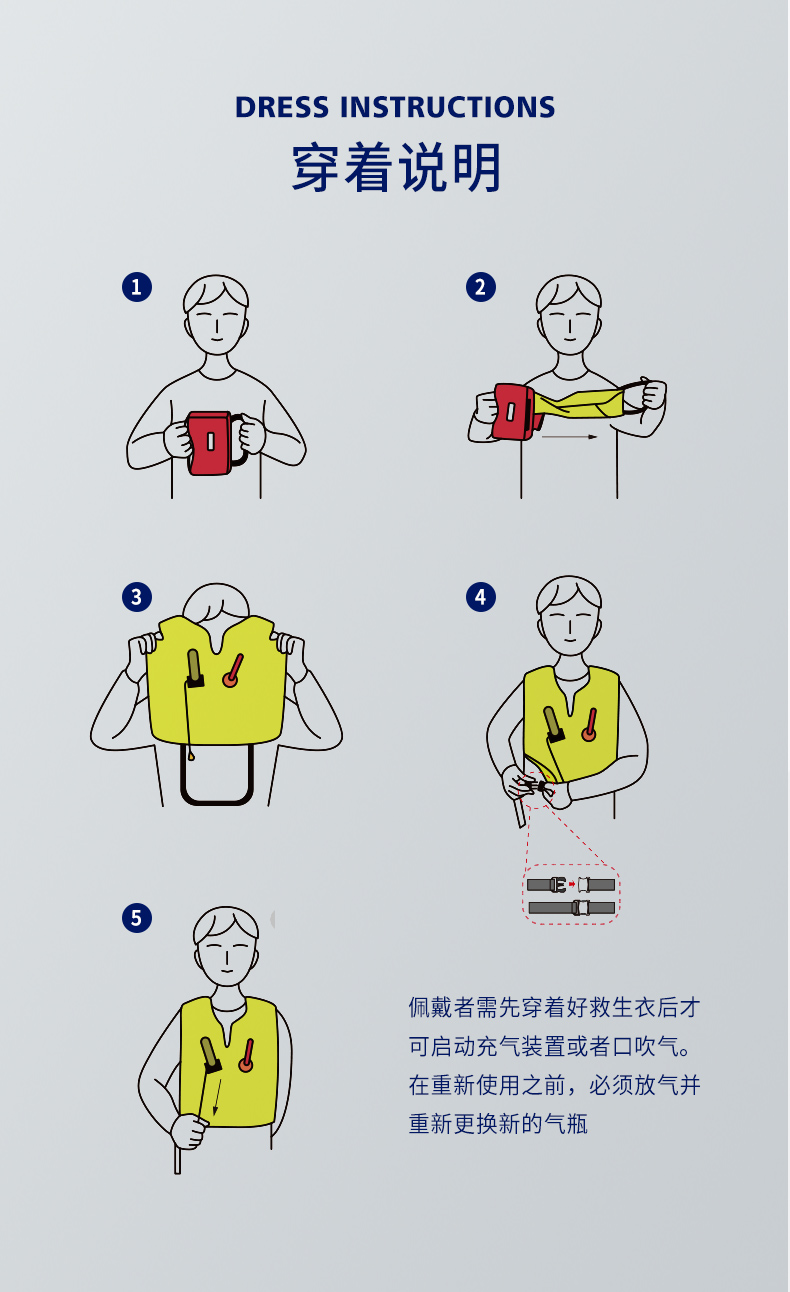 DRESS INSTRUCTIONS
穿着说明

1

2

3

4

5

佩戴者需先穿着好救生衣后才可启动充气装置或者口吹气。在重新使用之前，必须放气并重新更换新的气瓶