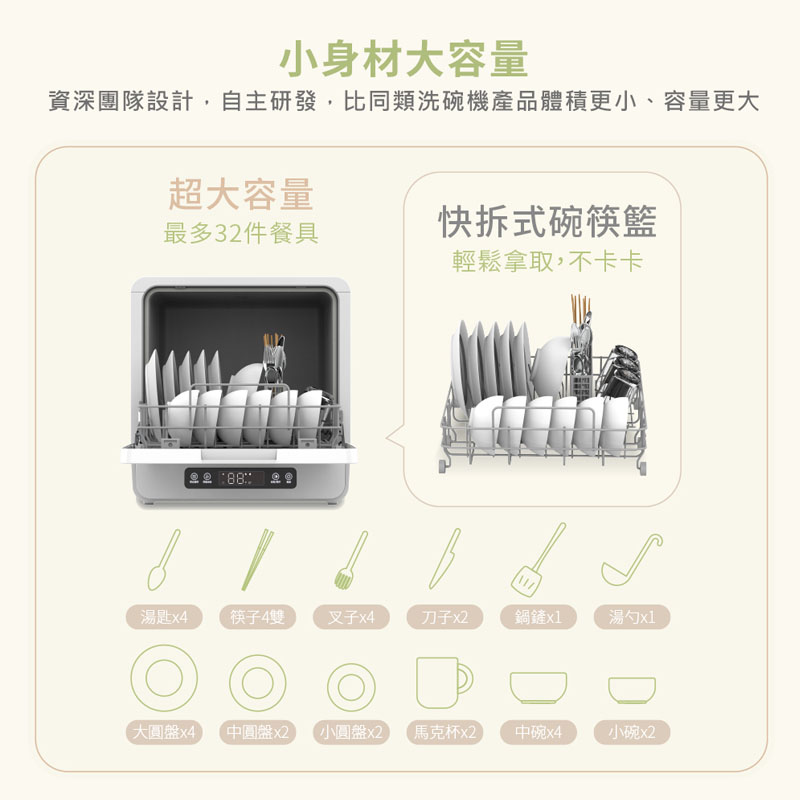 小身材大容量

資深團隊設計，自主研發，比同類洗碗機產品體積更小、容量更大

超大容量
最多32件餐具

快拆式碗筷籃
輕鬆拿取，不卡卡

88

湯匙x4 筷子4雙 叉子x4 刀子x2 鍋鏟x1 湯勺x1

大圓盤x4 中圓盤x2 小圓盤x2 馬克杯x2 中碗x4 小碗x2