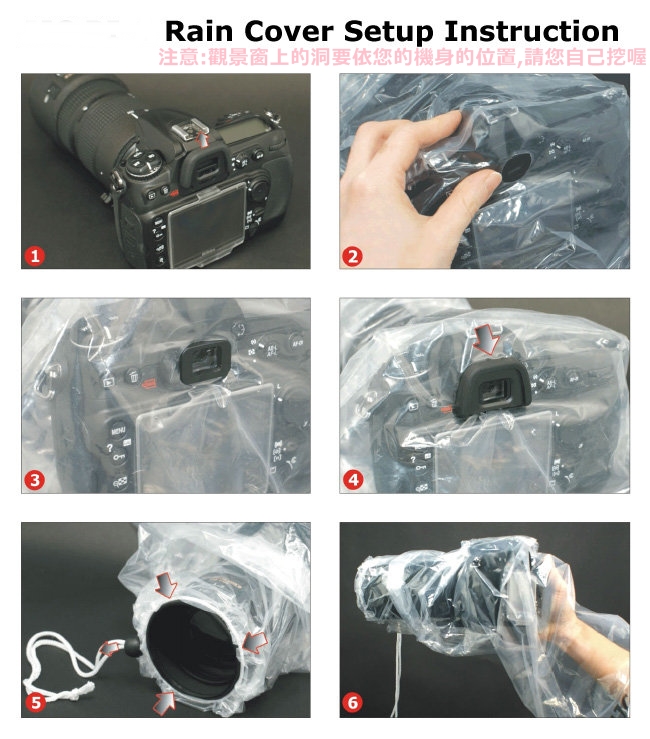 Rain Cover Setup Instruction
注意:觀景窗上的洞要依您的機身的位置,請您自己挖喔

1

2

3

4

5

6