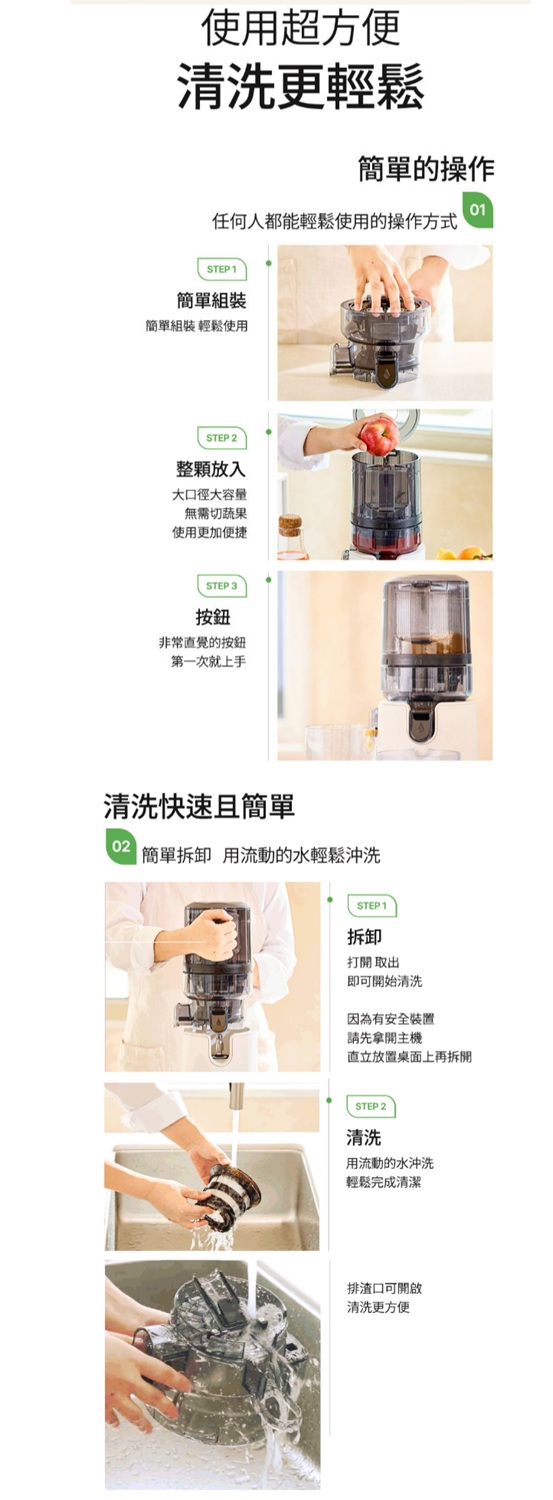 使用超方便
清洗更輕鬆

簡單的操作

任何人都能輕鬆使用的操作方式 01

STEP 1
簡單組裝
簡單組裝 輕鬆使用

STEP 2
整顆放入
大口徑大容量
無需切蔬果
使用更加便捷

STEP 3
按鈕
非常直覺的按鈕
第一次就上手

清洗快速且簡單

02 簡單拆卸 用流動的水輕鬆沖洗

STEP 1
拆卸
打開 取出
即可開始清洗

因為有安全裝置
請先拿開主機
直立放置桌面上再拆開

STEP 2
清洗
用流動的水沖洗
輕鬆完成清潔

排渣口可開啟
清洗更方便