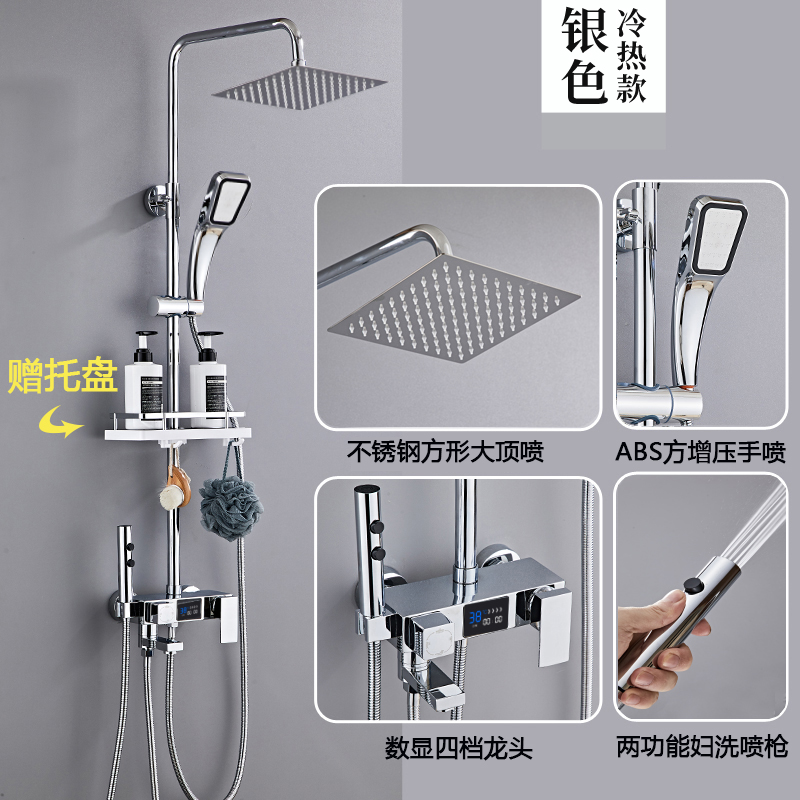 银色
冷热款

赠托盘

不锈钢方形大顶喷

ABS方增压手喷

38

数显四档龙头

两功能妇洗喷枪