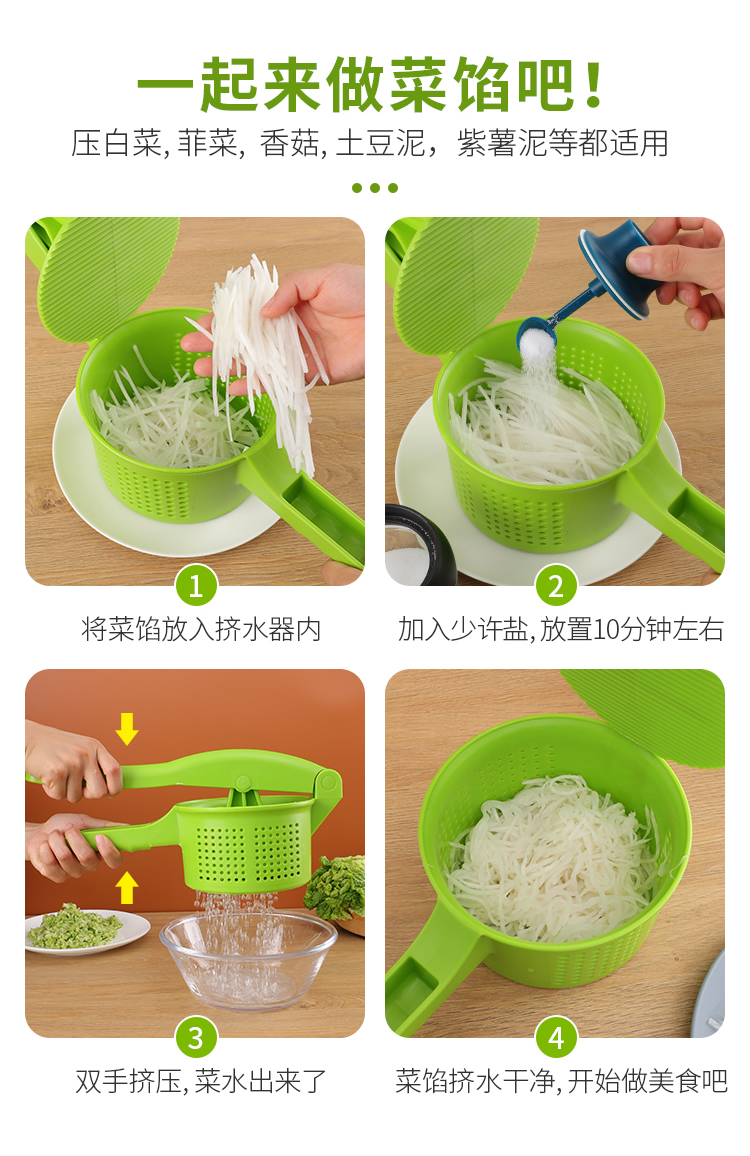 一起来做菜馅吧！

压白菜, 菲菜, 香菇, 土豆泥，紫薯泥等都适用

1
将菜馅放入挤水器内

2
加入少许盐, 放置10分钟左右

3
双手挤压, 菜水出来了

4
菜馅挤水干净, 开始做美食吧