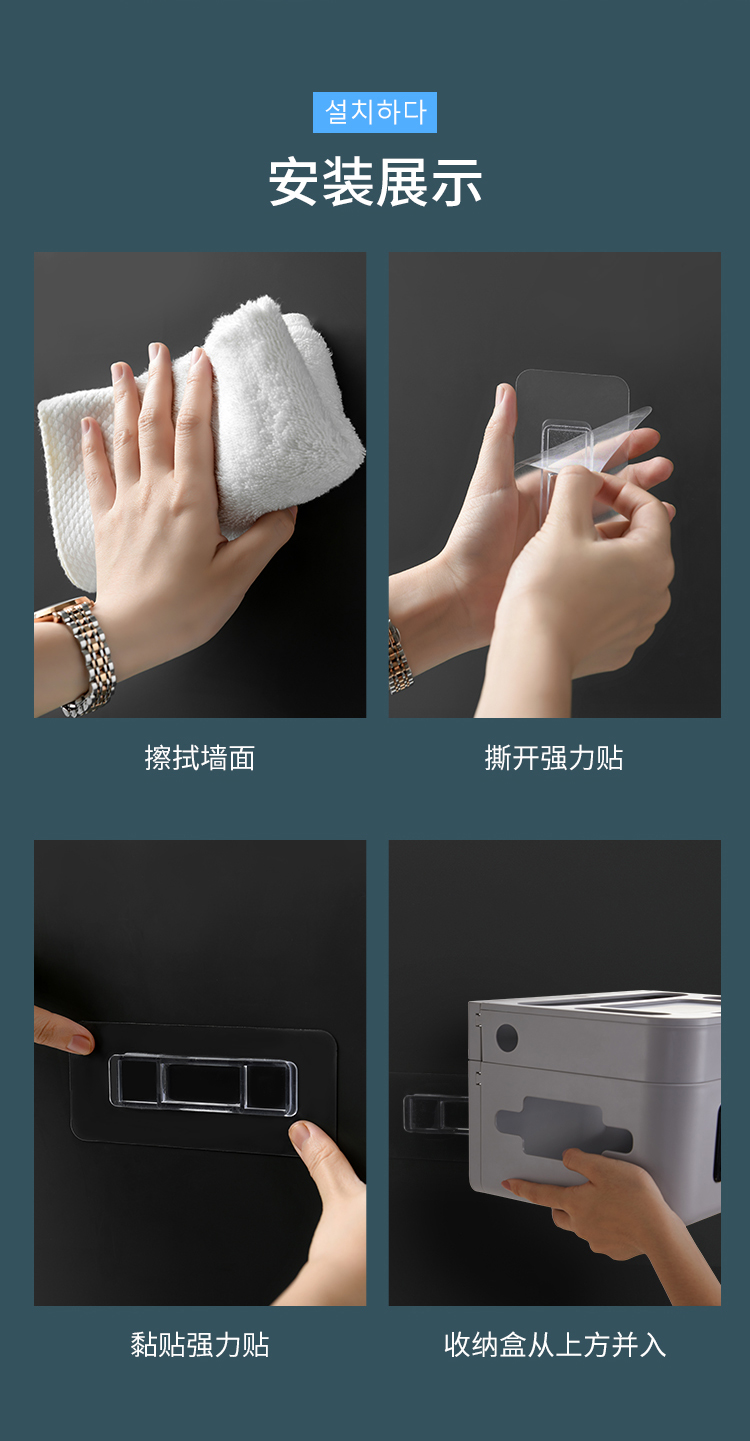 설치하다

安装展示

擦拭墙面

撕开强力贴

黏贴强力贴

收纳盒从上方并入