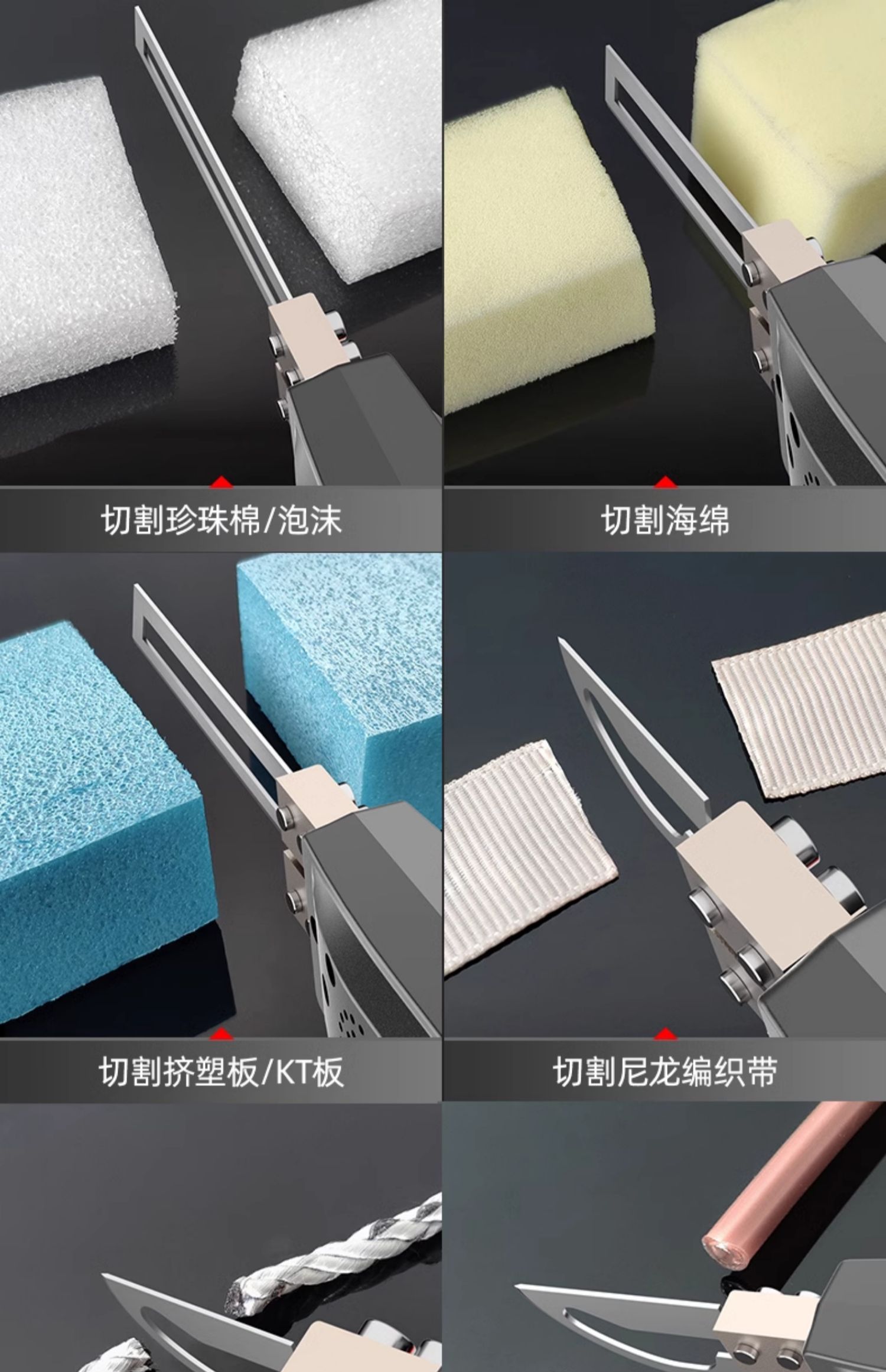 切割珍珠棉/泡沫

切割海绵

切割挤塑板/KT板

切割尼龙编织带