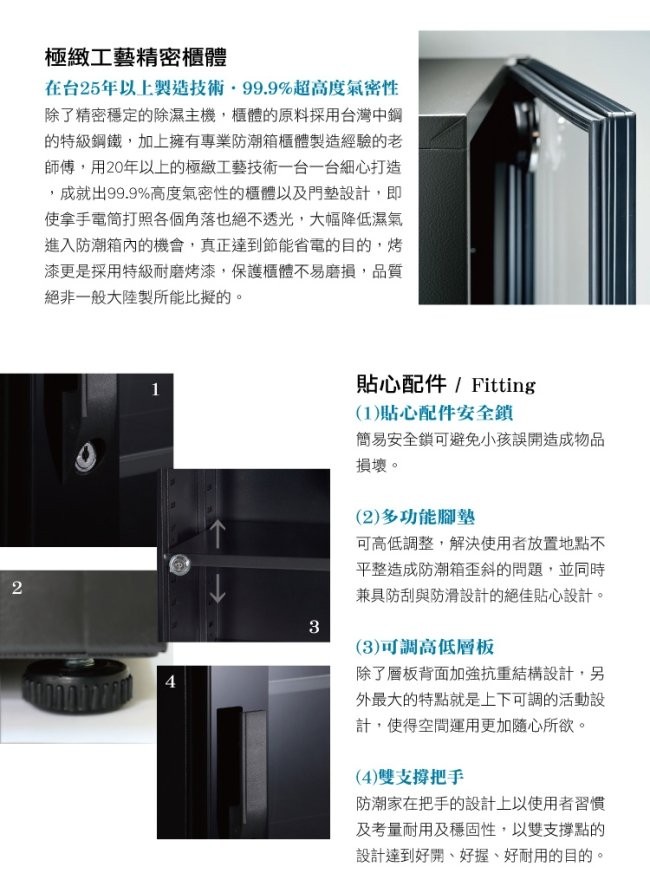 極緻工藝精密櫃體

在台25年以上製造技術．99.9%超高度氣密性

除了精密穩定的除濕主機，櫃體的原料採用台灣中鋼的特級鋼鐵，加上擁有專業防潮箱櫃體製造經驗的老師傅，用20年以上的極緻工藝技術一台一台細心打造，成就出99.9%高度氣密性的櫃體以及門墊設計，即使拿手電筒打照各個角落也絕不透光，大幅降低濕氣進入防潮箱內的機會，真正達到節能省電的目的，烤漆更是採用特級耐磨烤漆，保護櫃體不易磨損，品質絕非一般大陸製所能比擬的。

1

2

3

4

貼心配件 / Fitting

(1)貼心配件安全鎖

簡易安全鎖可避免小孩誤開造成物品損壞。

(2)多功能腳墊

可高低調整，解決使用者放置地點不平整造成防潮箱歪斜的問題，並同時兼具防刮與防滑設計的絕佳貼心設計。

(3)可調高低層板

除了層板背面加強抗重結構設計，另外最大的特點就是上下可調的活動設計，使得空間運用更加隨心所欲。

(4)雙支撐把手

防潮家在把手的設計上以使用者習慣及考量耐用及穩固性，以雙支撐點的設計達到好開、好握、好耐用的目的。