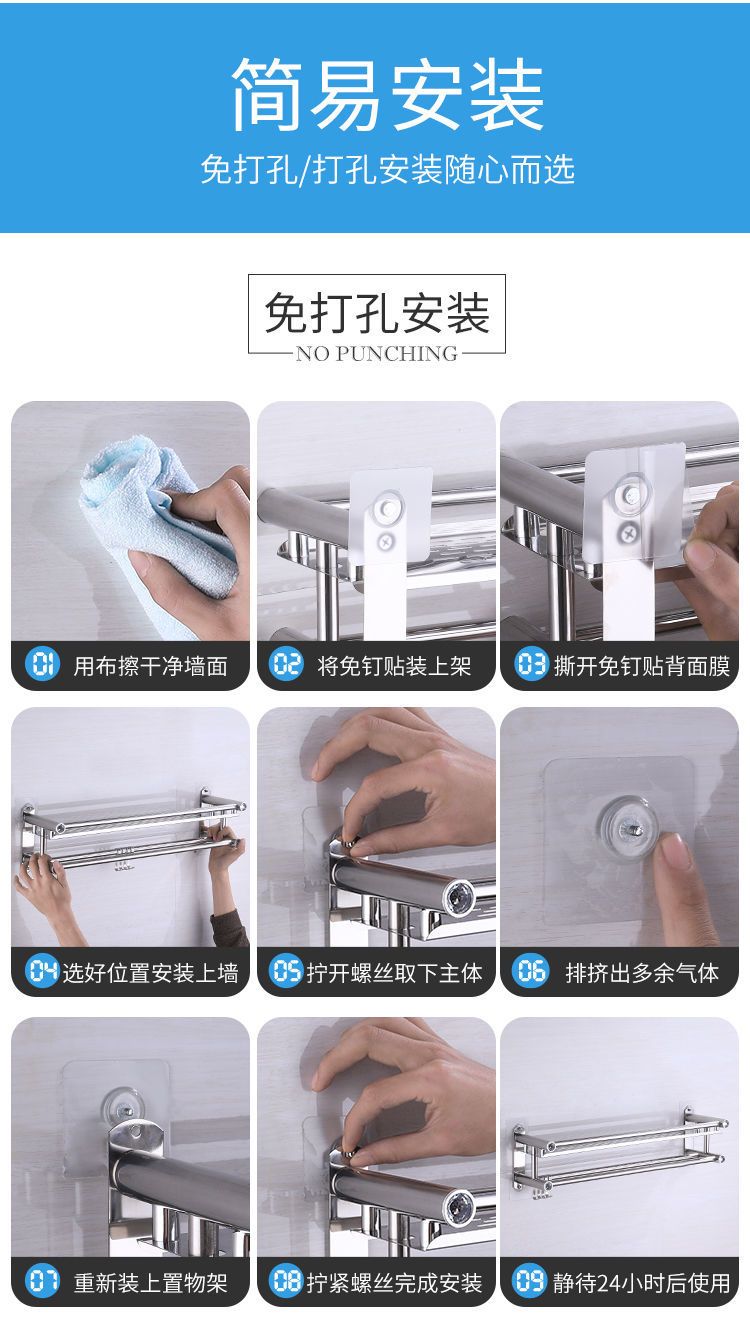 简易安装

免打孔/打孔安装随心而选

免打孔安装

NO PUNCHING

01 用布擦干净墙面

02 将免钉贴装上架

03 撕开免钉贴背面膜

04 选好位置安装上墙

05 拧开螺丝取下主体

06 排挤出多余气体

07 重新装上置物架

08 拧紧螺丝完成安装

09 静待24小时后使用