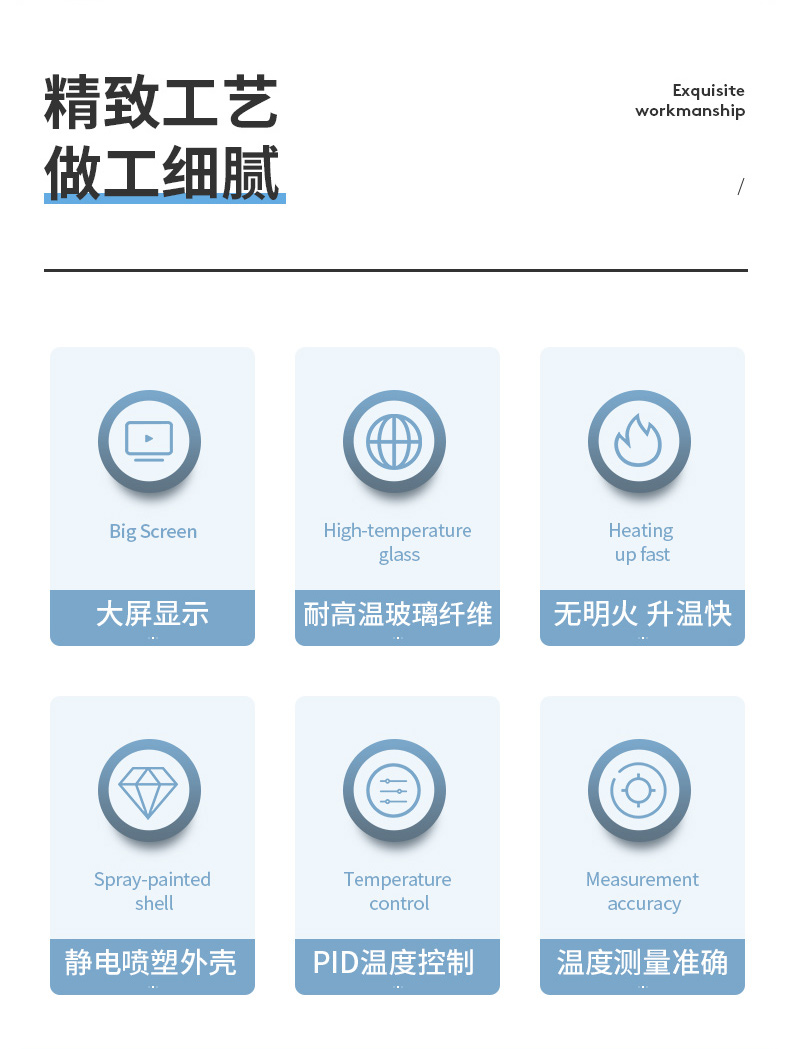 精致工艺
做工细腻

Exquisite
workmanship

/

Big Screen

大屏显示

High-temperature glass

耐高温玻璃纤维

Heating up fast

无明火 升温快

Spray-painted shell

静电喷塑外壳

Temperature control

PID温度控制

Measurement accuracy

温度测量准确