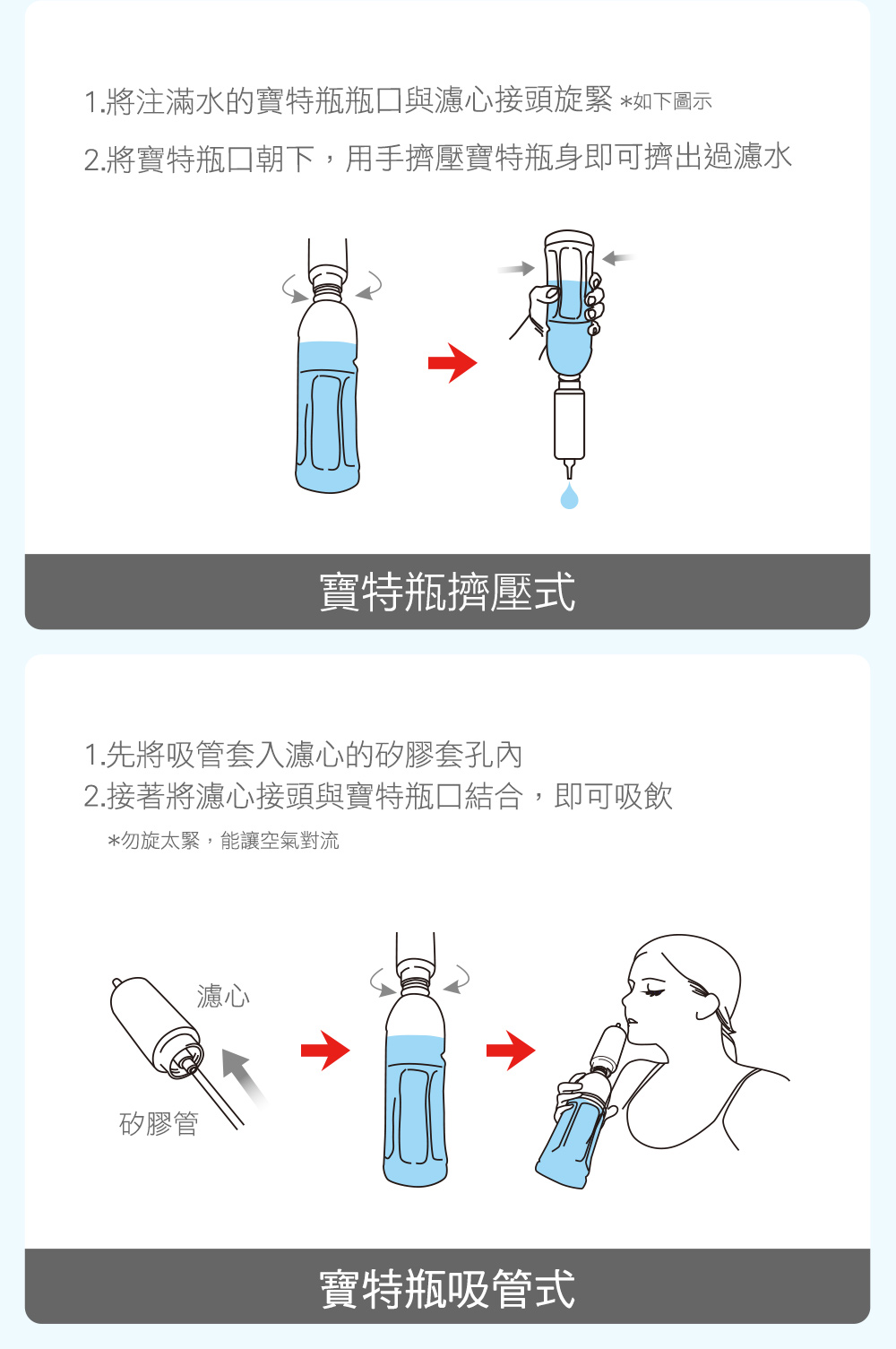 1.將注滿水的寶特瓶瓶口與濾心接頭旋緊 *如下圖示

2.將寶特瓶口朝下，用手擠壓寶特瓶身即可擠出過濾水

寶特瓶擠壓式

1.先將吸管套入濾心的矽膠套孔內

2.接著將濾心接頭與寶特瓶口結合，即可吸飲

*勿旋太緊，能讓空氣對流

濾心

矽膠管

寶特瓶吸管式