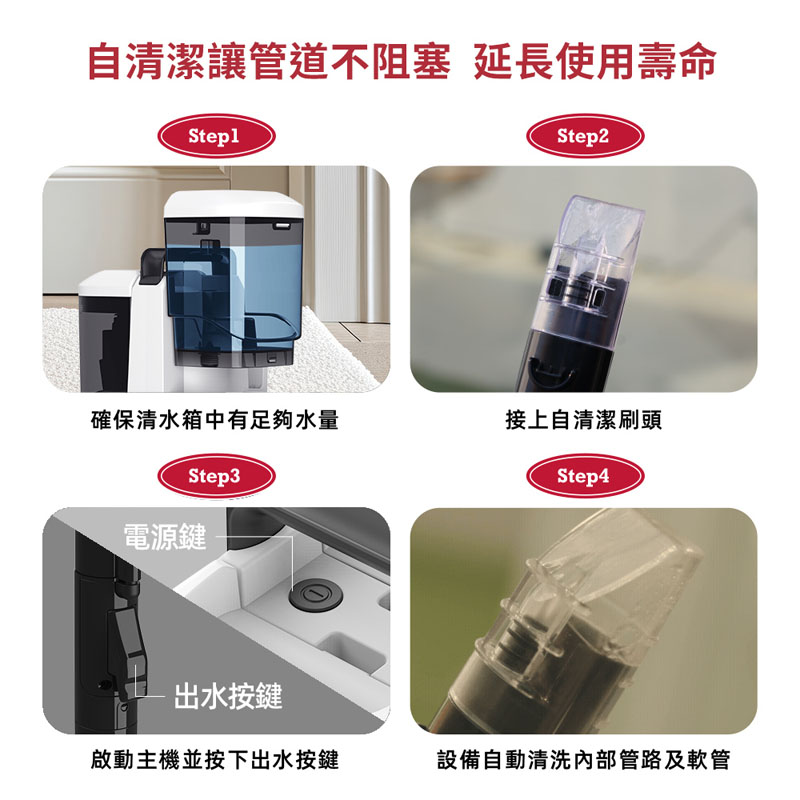 自清潔讓管道不阻塞 延長使用壽命

Step1

確保清水箱中有足夠水量

Step2

接上自清潔刷頭

Step3

電源鍵

出水按鍵

啟動主機並按下出水按鍵

Step4

設備自動清洗內部管路及軟管