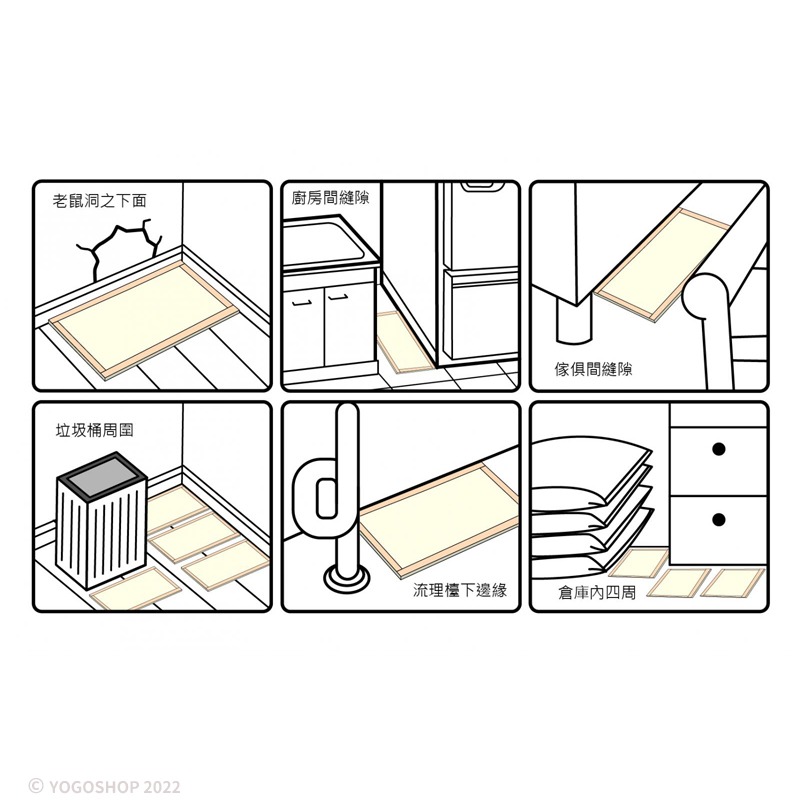 老鼠洞之下面

廚房間縫隙

傢俱間縫隙

垃圾桶周圍

流理檯下邊緣

倉庫內四周

© YOGOSHOP 2022