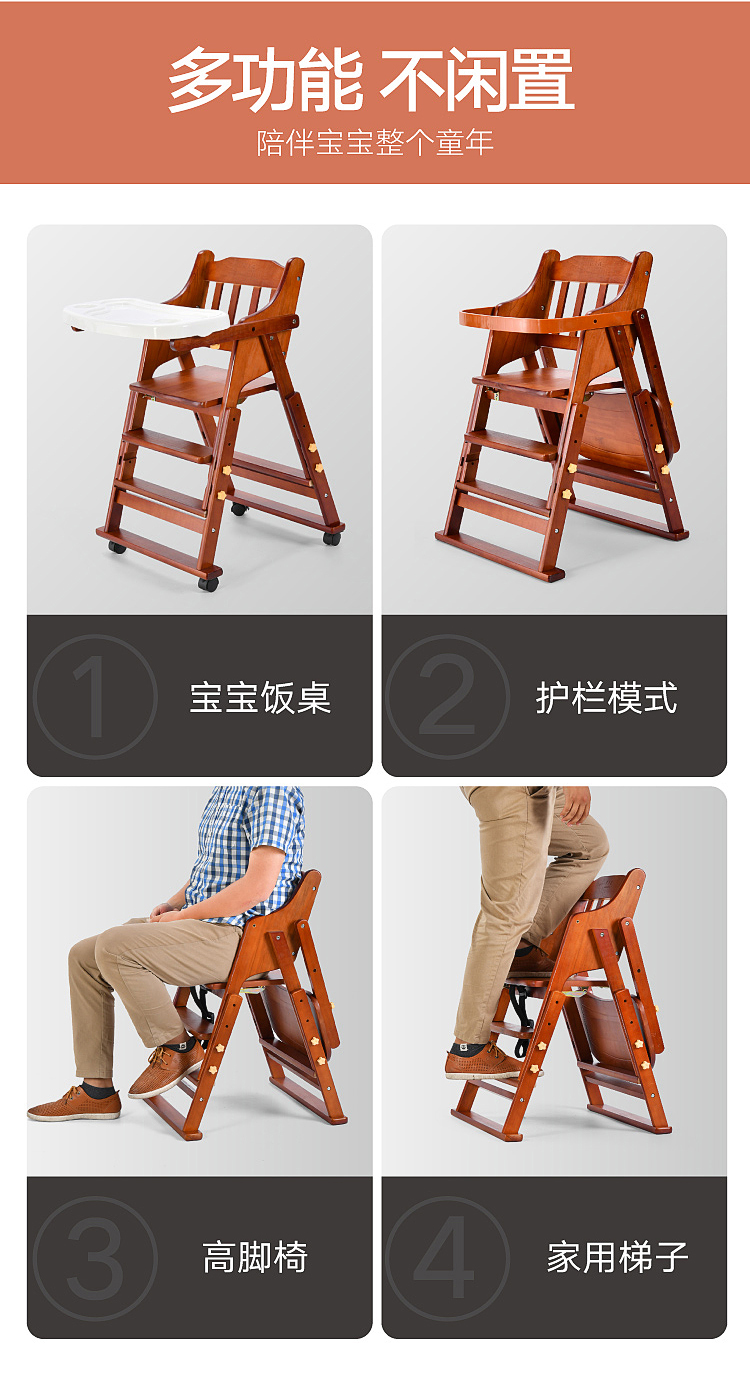 多功能 不闲置

陪伴宝宝整个童年

1 宝宝饭桌

2 护栏模式

3 高脚椅

4 家用梯子