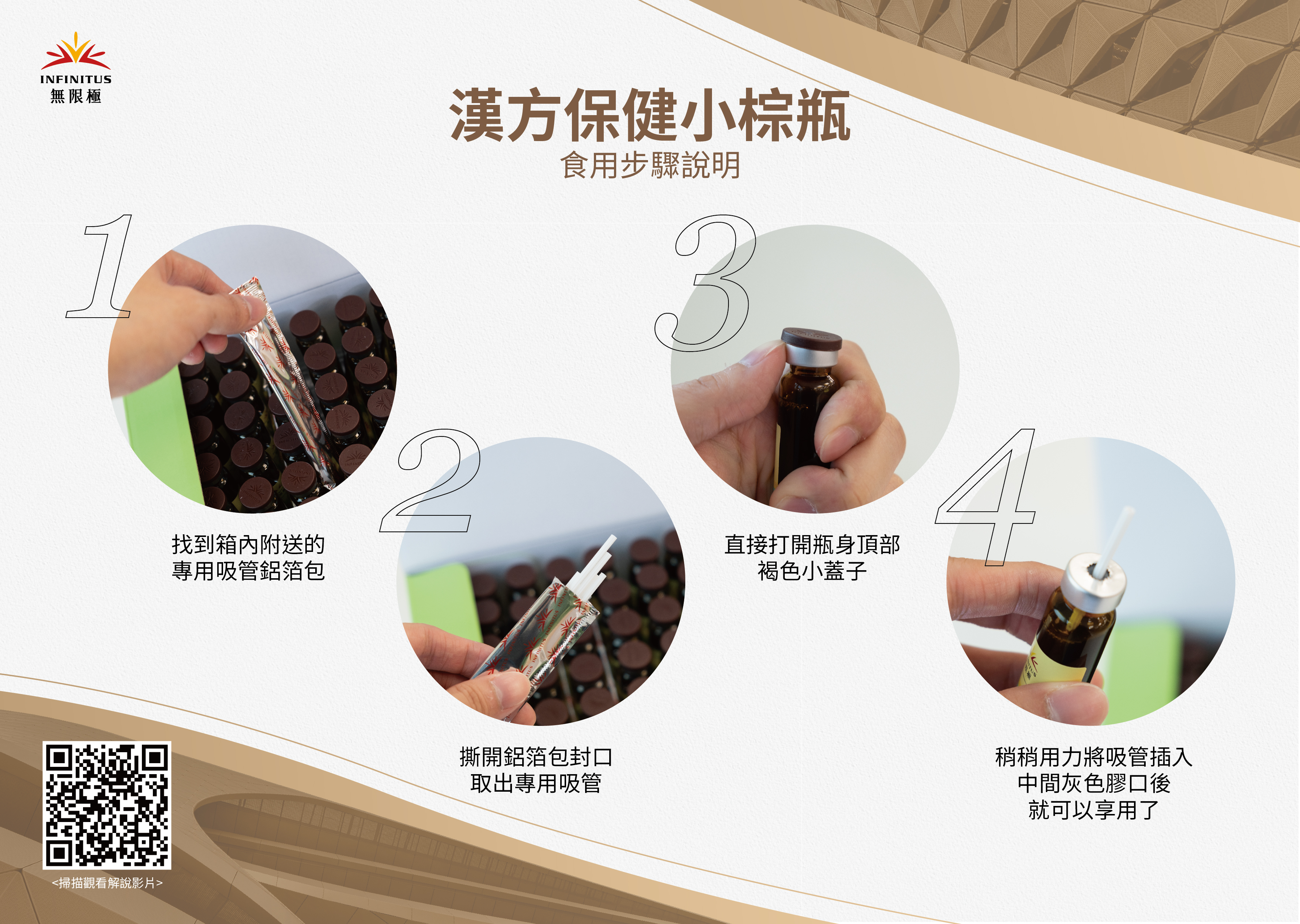 INFINITUS
無限極

漢方保健小棕瓶
食用步驟說明

1

找到箱內附送的
專用吸管鋁箔包

2

撕開鋁箔包封口
取出專用吸管

3

直接打開瓶身頂部
褐色小蓋子

4

稍稍用力將吸管插入
中間灰色膠口後
就可以享用了

<掃描觀看解說影片>