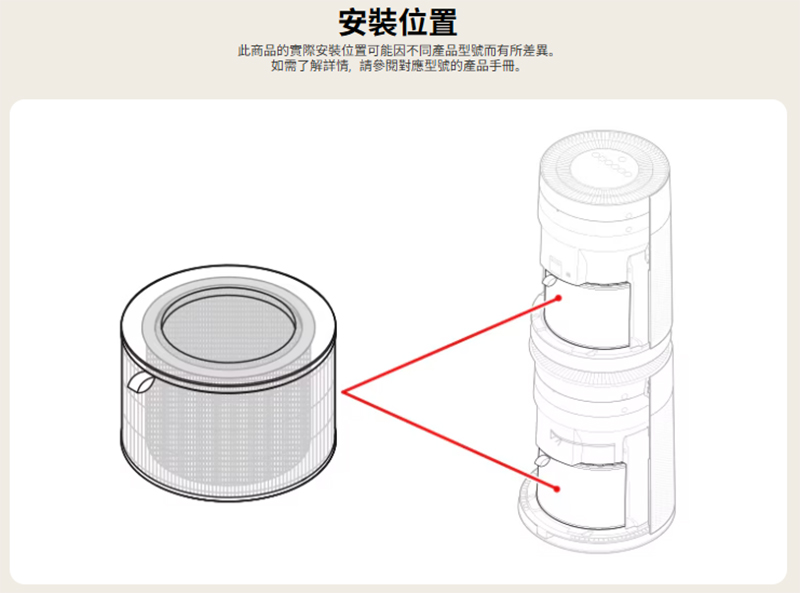 安裝位置

此商品的實際安裝位置可能因不同產品型號而有所差異。
如需了解詳情，請參閱對應型號的產品手冊。