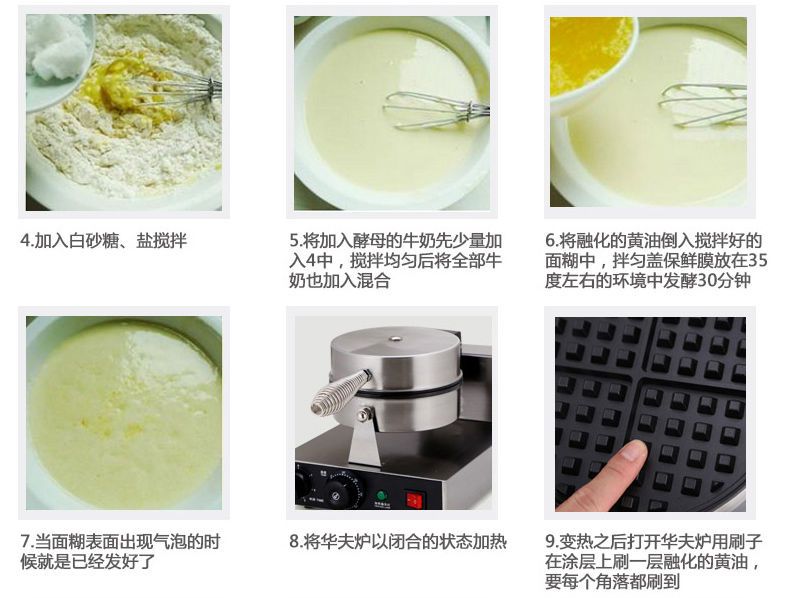 4.加入白砂糖、盐搅拌

5.将加入酵母的牛奶先少量加入4中，搅拌均匀后将全部牛奶也加入混合

6.将融化的黄油倒入搅拌好的面糊中，拌匀盖保鲜膜放在35度左右的环境中发酵30分钟

7.当面糊表面出现气泡的时候就是已经发好了

8.将华夫炉以闭合的状态加热

9.变热之后打开华夫炉用刷子在涂层上刷一层融化的黄油，要每个角落都刷到