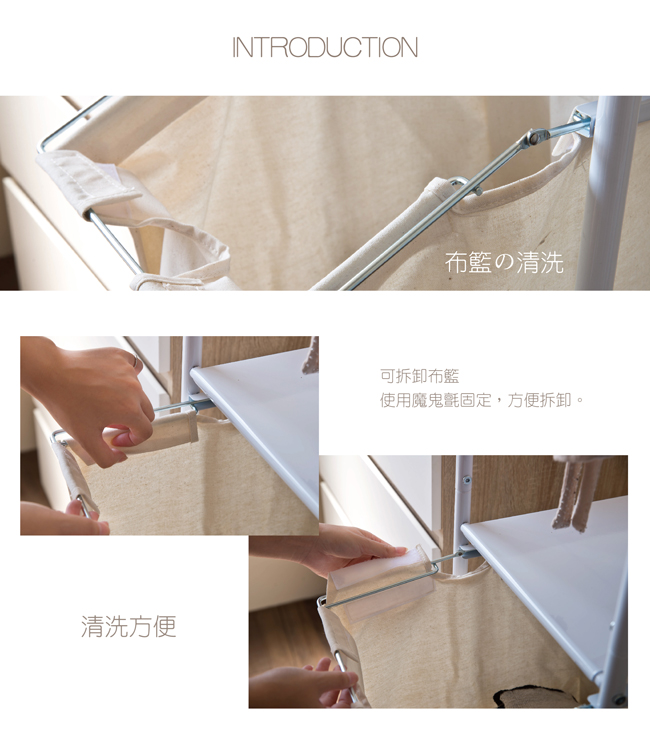 INTRODUCTION

布籃の清洗

可拆卸布籃
使用魔鬼氈固定，方便拆卸。

清洗方便