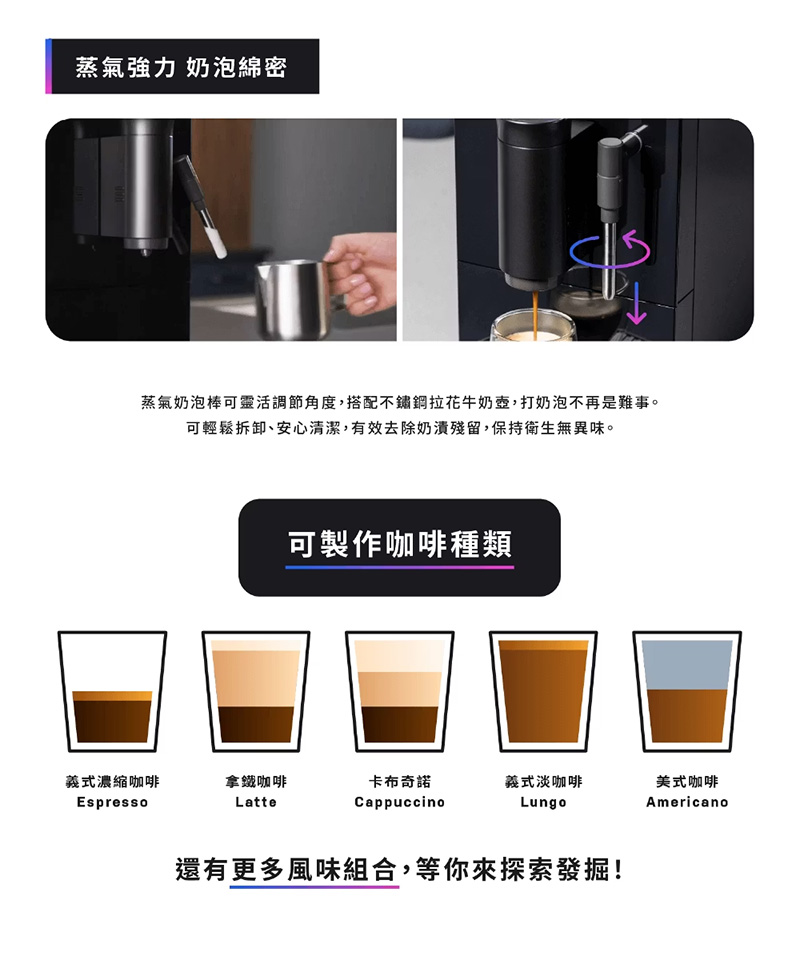 蒸氣強力 奶泡綿密

蒸氣奶泡棒可靈活調節角度，搭配不鏽鋼拉花牛奶壺，打奶泡不再是難事。
可輕鬆拆卸、安心清潔，有效去除奶漬殘留，保持衛生無異味。

可製作咖啡種類

義式濃縮咖啡
Espresso

拿鐵咖啡
Latte

卡布奇諾
Cappuccino

義式淡咖啡
Lungo

美式咖啡
Americano

還有更多風味組合，等你來探索發掘！