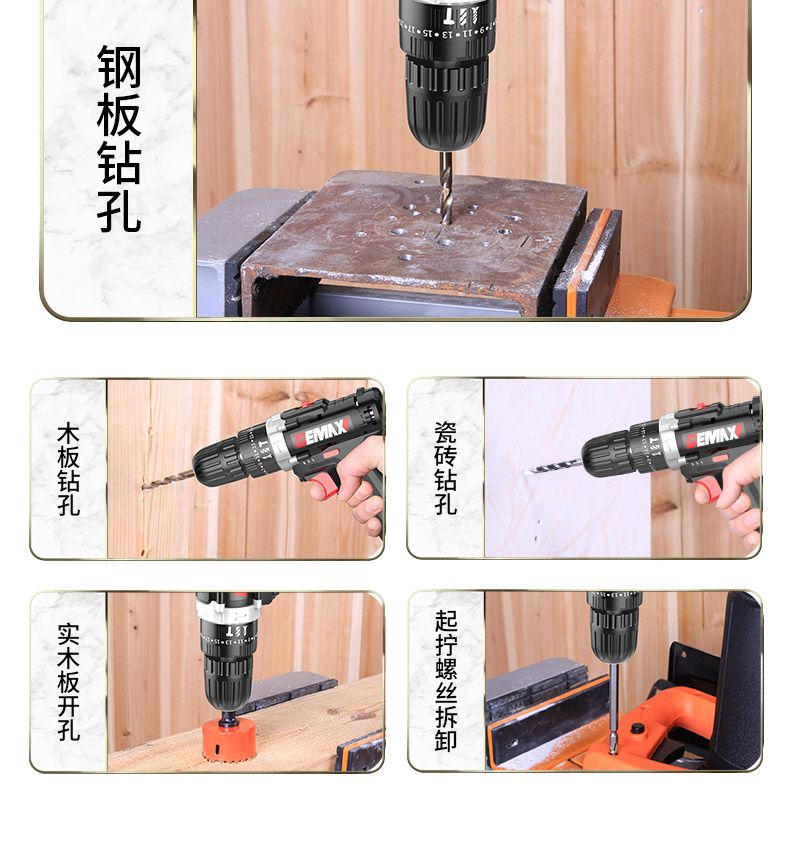 钢板钻孔

木板钻孔

EMAX

瓷砖钻孔

EMAX

实木板开孔

起拧螺丝拆卸