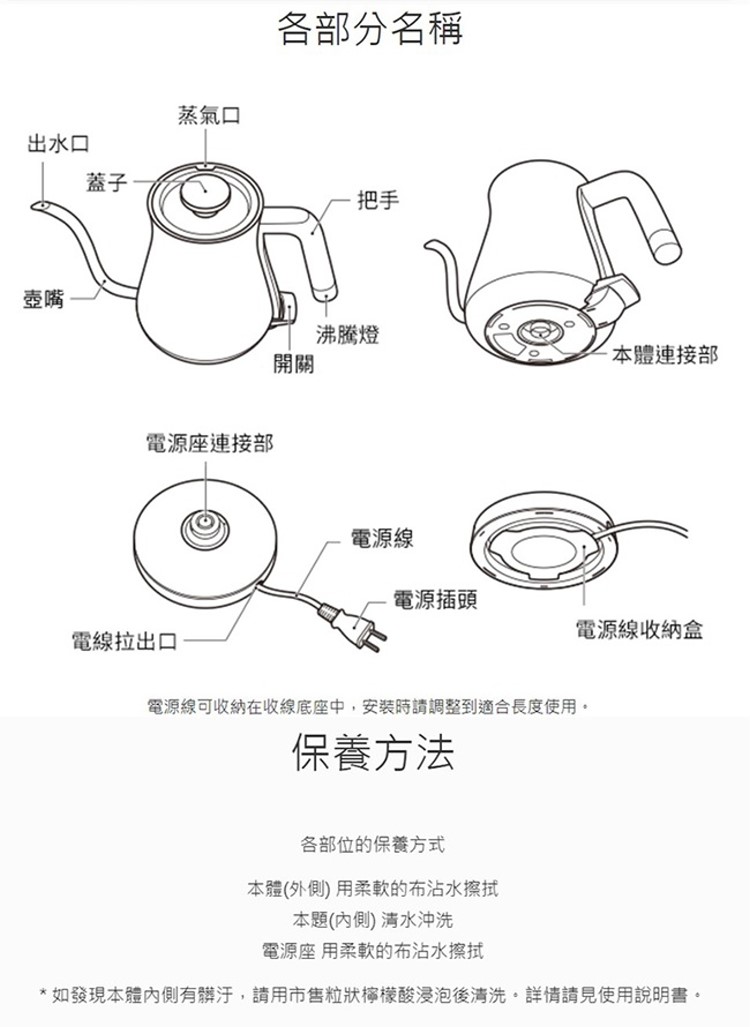 各部分名稱

蒸氣口
出水口
蓋子
把手
壺嘴
沸騰燈
開關
本體連接部

電源座連接部
電源線
電源插頭
電線拉出口
電源線收納盒

電源線可收納在收線底座中，安裝時請調整到適合長度使用。

保養方法

各部位的保養方式

本體(外側) 用柔軟的布沾水擦拭
本題(內側) 清水沖洗
電源座 用柔軟的布沾水擦拭

* 如發現本體內側有髒汙，請用市售粒狀檸檬酸浸泡後清洗。詳情請見使用說明書。