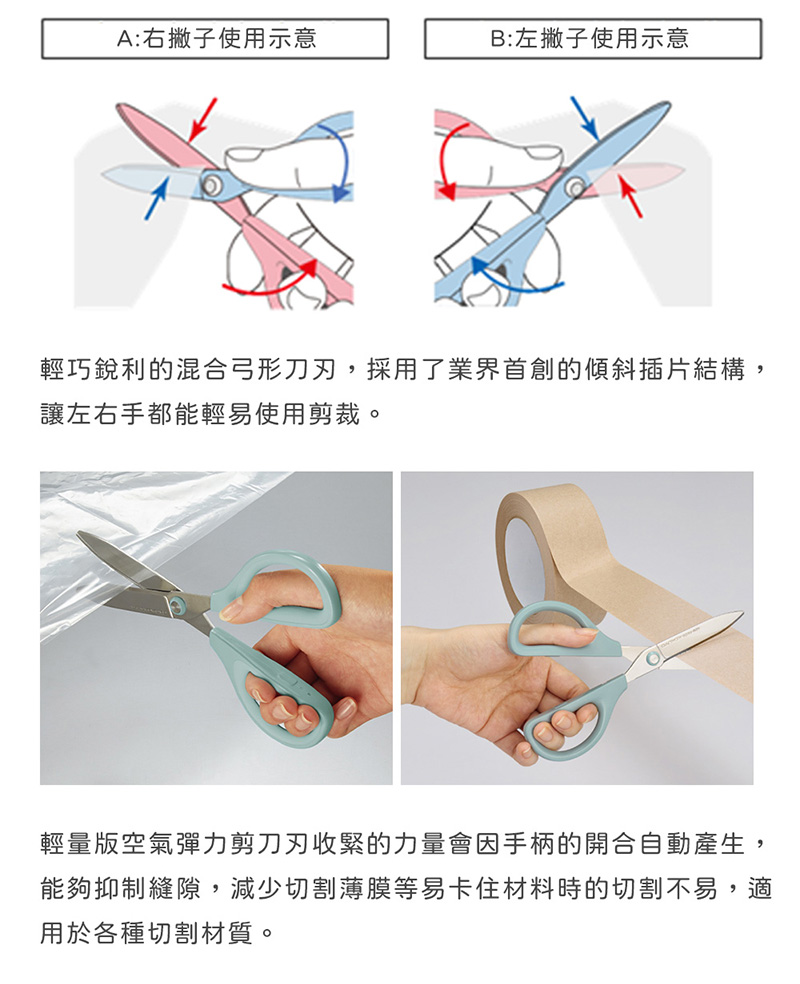 A:右撇子使用示意

B:左撇子使用示意

輕巧銳利的混合弓形刀刃，採用了業界首創的傾斜插片結構，讓左右手都能輕易使用剪裁。

輕量版空氣彈力剪刀刃收緊的力量會因手柄的開合自動產生，能夠抑制縫隙，減少切割薄膜等易卡住材料時的切割不易，適用於各種切割材質。