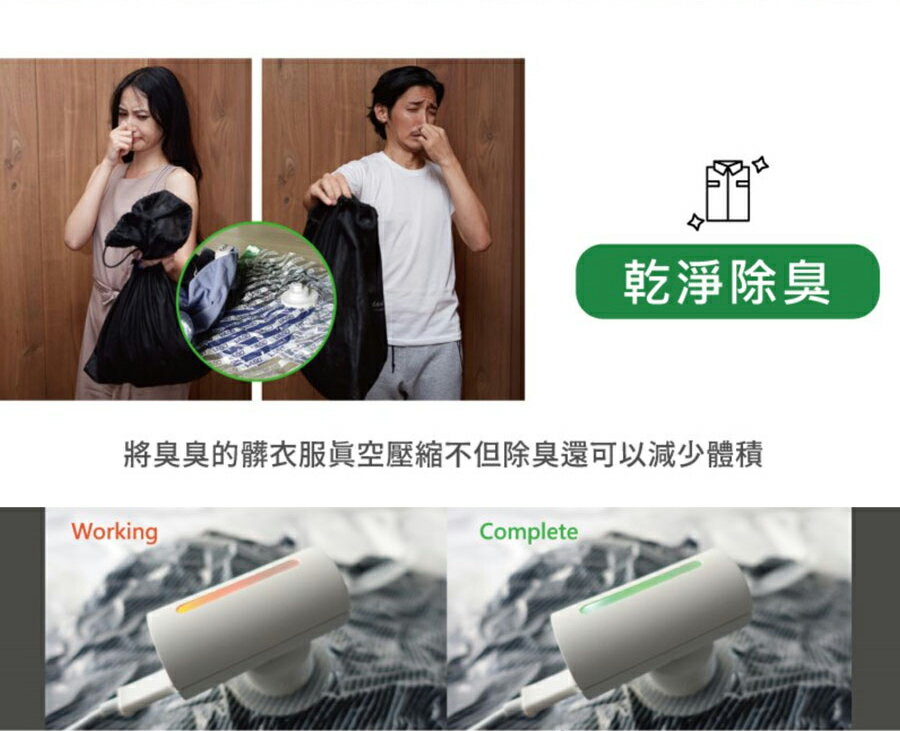 乾淨除臭

將臭臭的髒衣服真空壓縮不但除臭還可以減少體積

Working

Complete