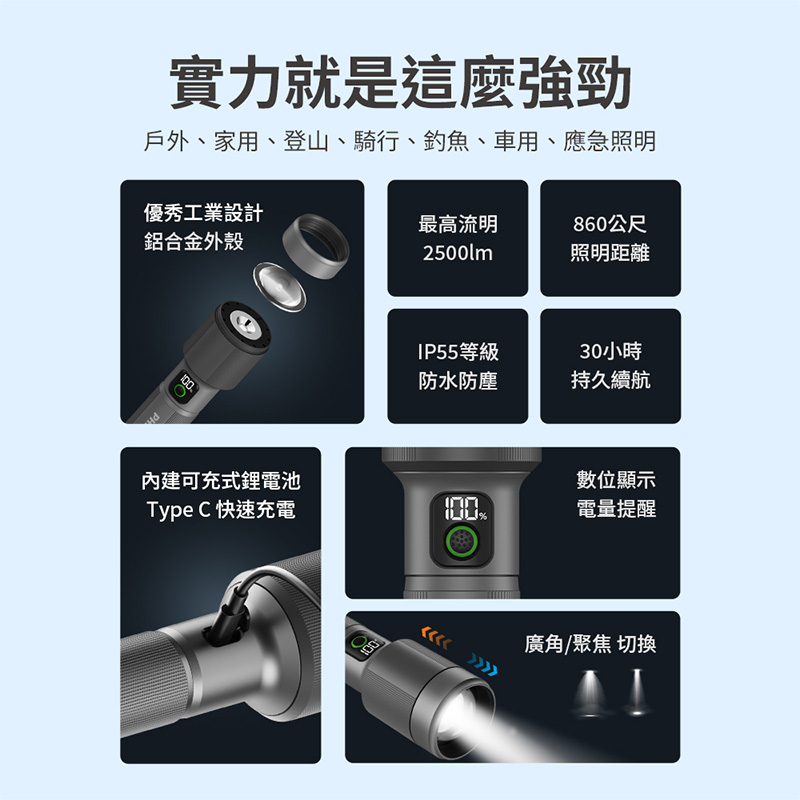 實力就是這麼強勁

戶外、家用、登山、騎行、釣魚、車用、應急照明

優秀工業設計
鋁合金外殼

100

最高流明
2500lm

860公尺
照明距離

IP55等級
防水防塵

30小時
持久續航

內建可充式鋰電池
Type C 快速充電

100%

數位顯示
電量提醒

100

廣角/聚焦 切換