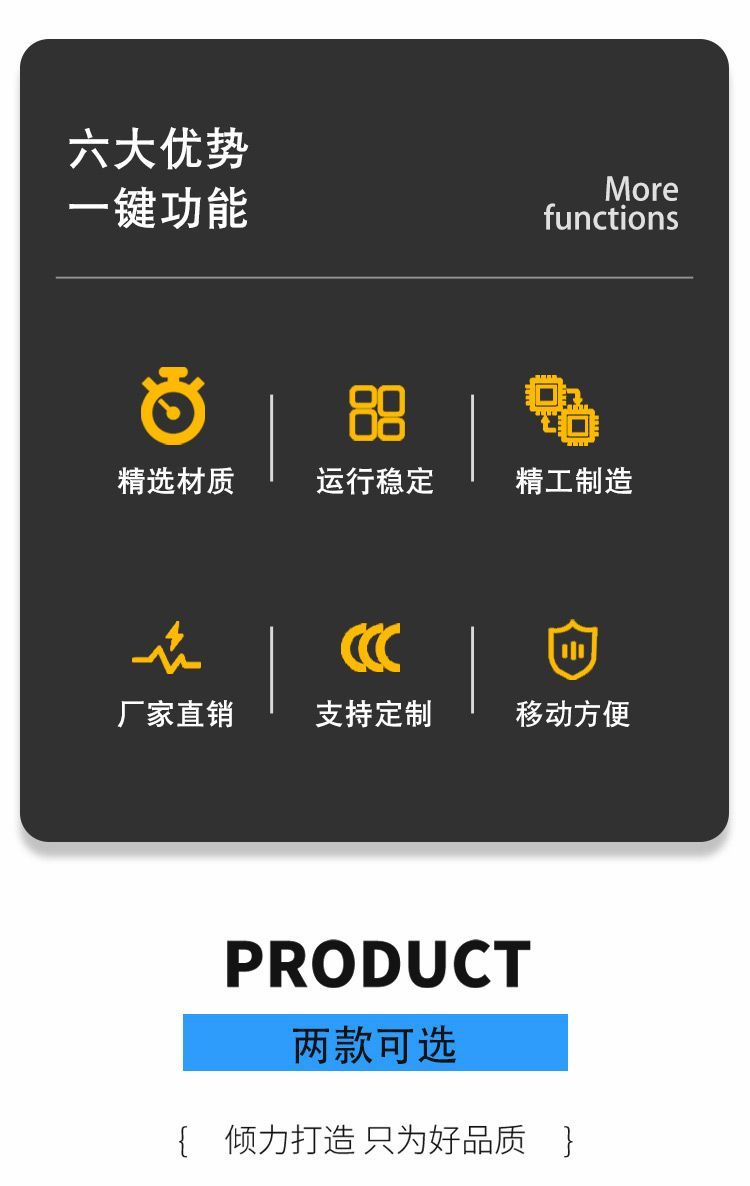 六大优势
一键功能

More
functions

精选材质

运行稳定

精工制造

厂家直销

支持定制

移动方便

PRODUCT

两款可选

{ 倾力打造 只为好品质 }