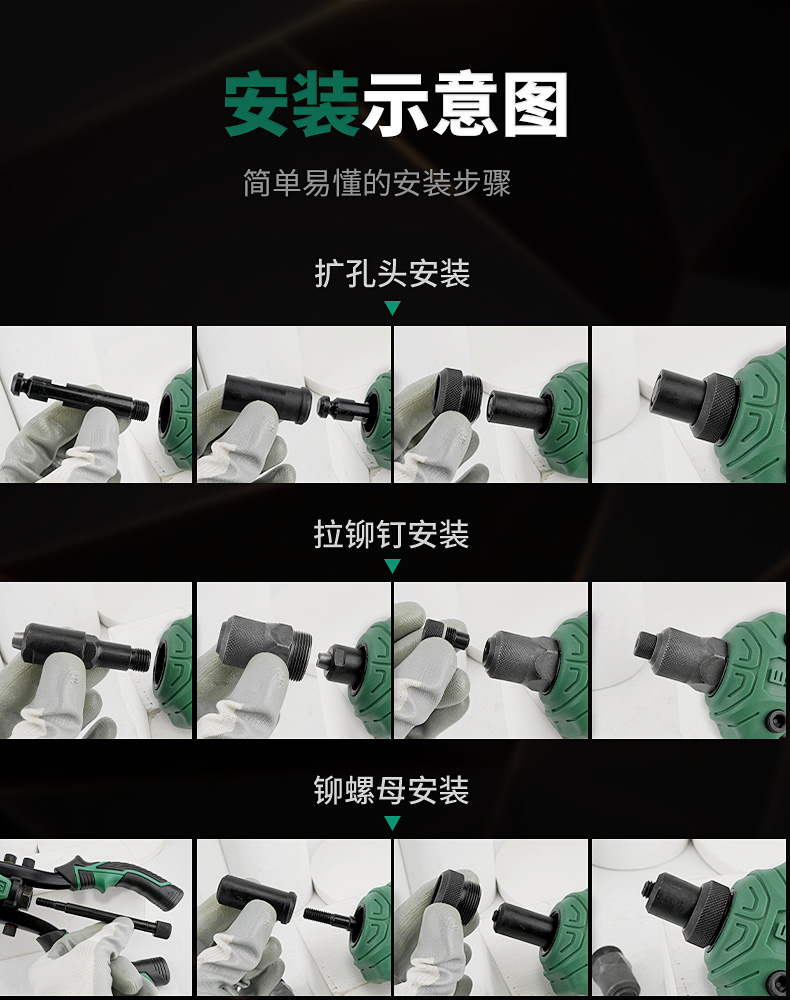 安装示意图

简单易懂的安装步骤

扩孔头安装

拉铆钉安装

铆螺母安装