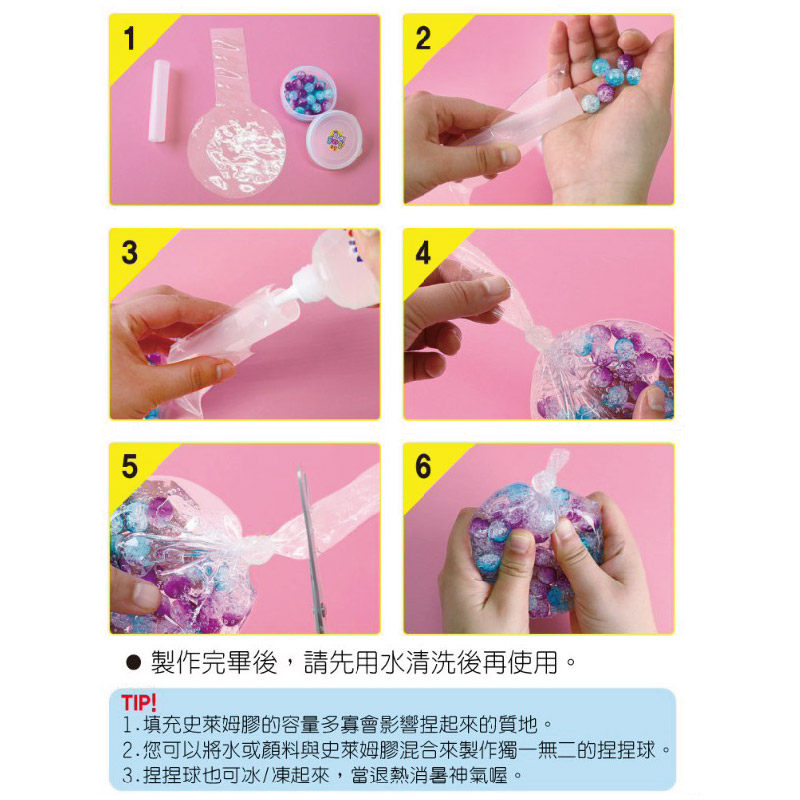 1

2

3

4

5

6

● 製作完畢後，請先用水清洗後再使用。

TIP!
1.填充史萊姆膠的容量多寡會影響捏起來的質地。
2.您可以將水或顏料與史萊姆膠混合來製作獨一無二的捏捏球。
3.捏捏球也可冰/凍起來，當退熱消暑神氣喔。